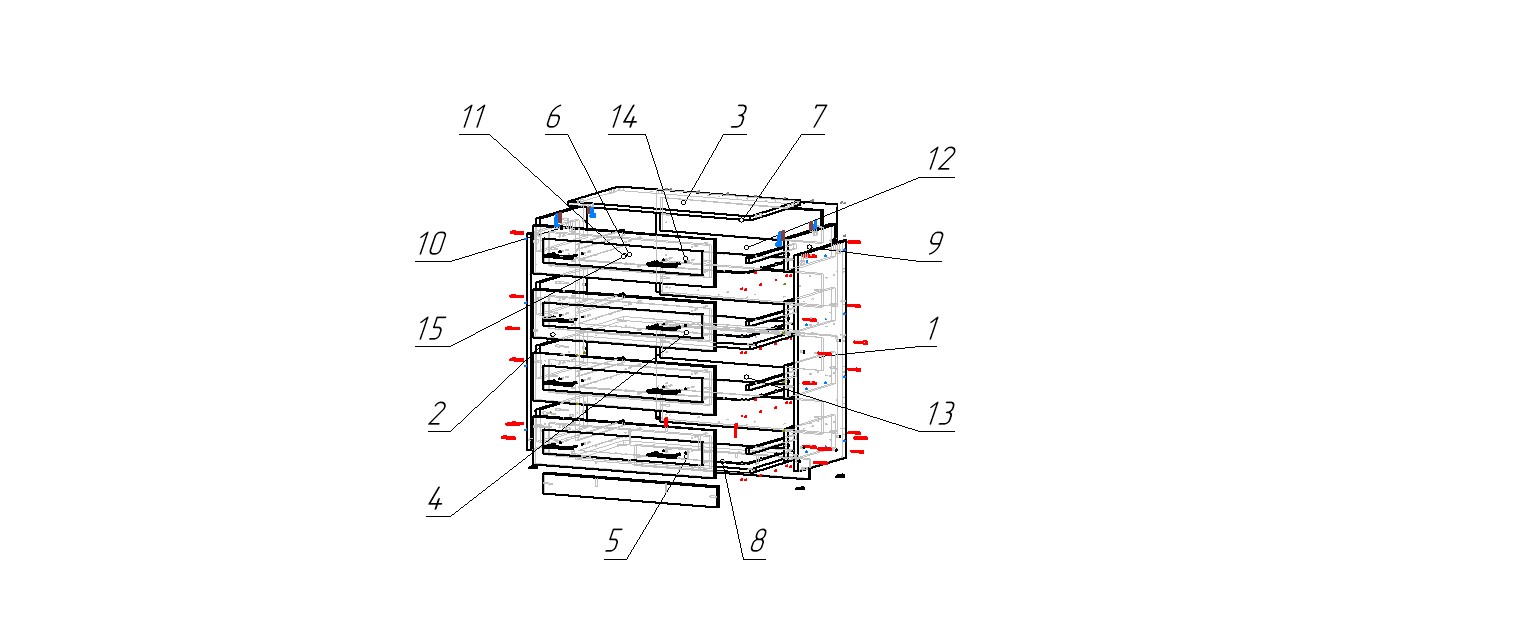 11
6
14
3
7
12
10
9
15
1
2
13
4
5
8