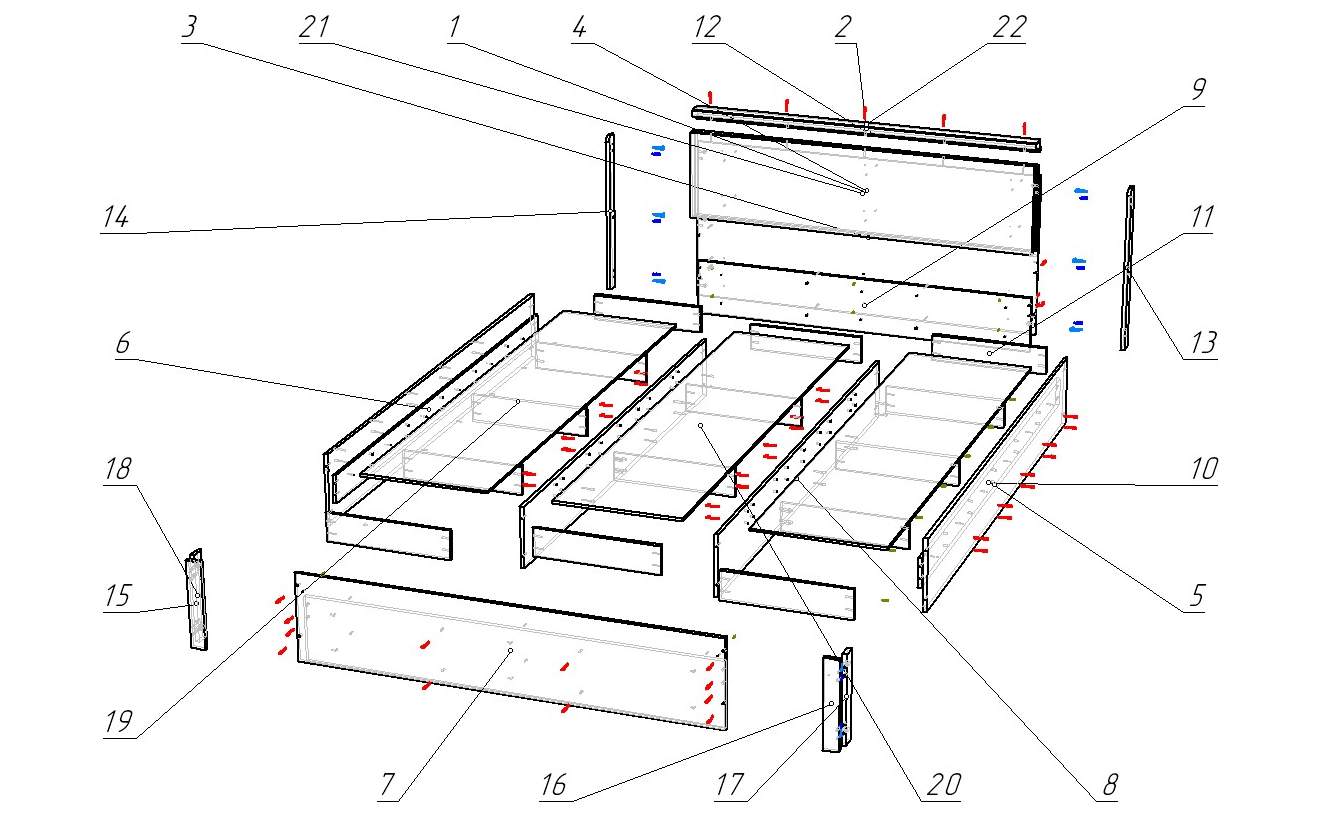 3 21 1 4 12 2 22

9

14

11

13

6

10

18

15

5

19

7 16 17 20 8