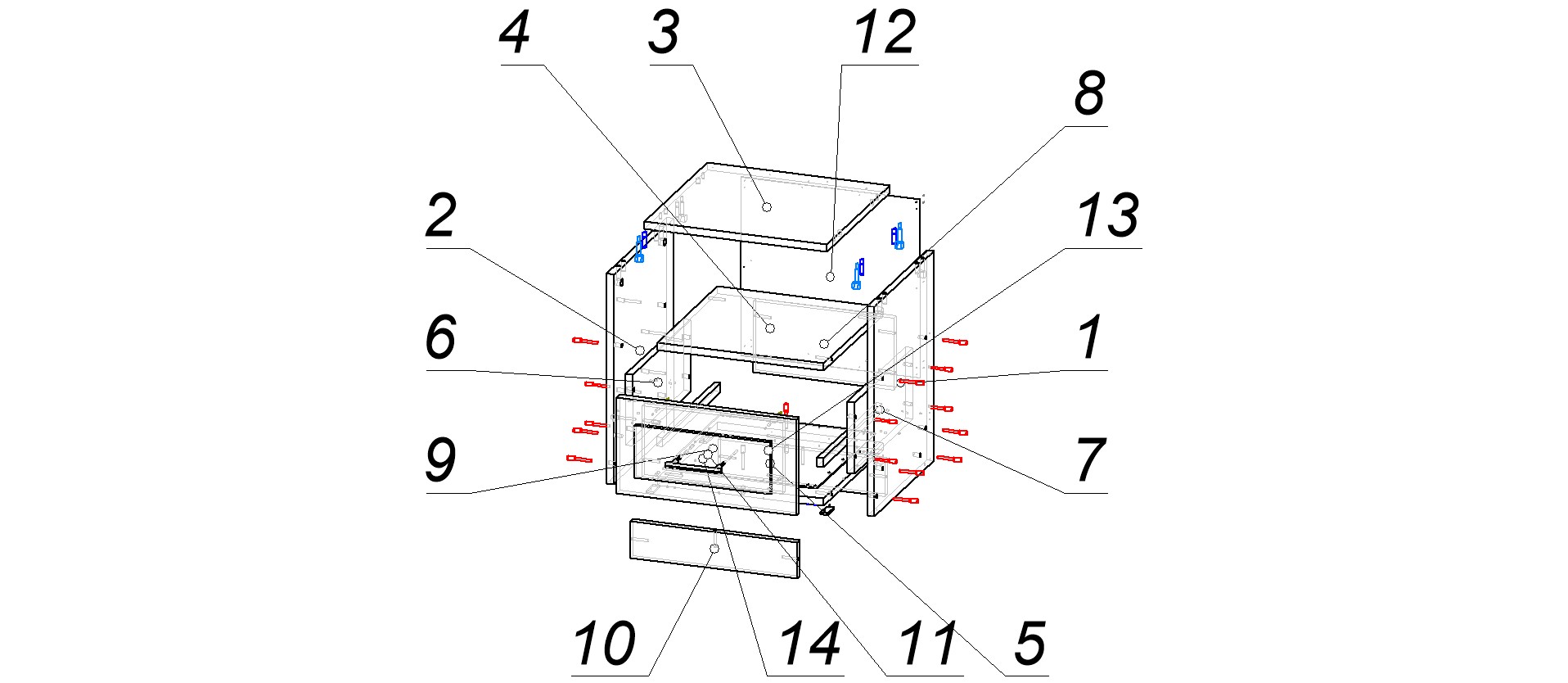 4
3
12
8
2
13
6
1
9
7
10
14
11
5