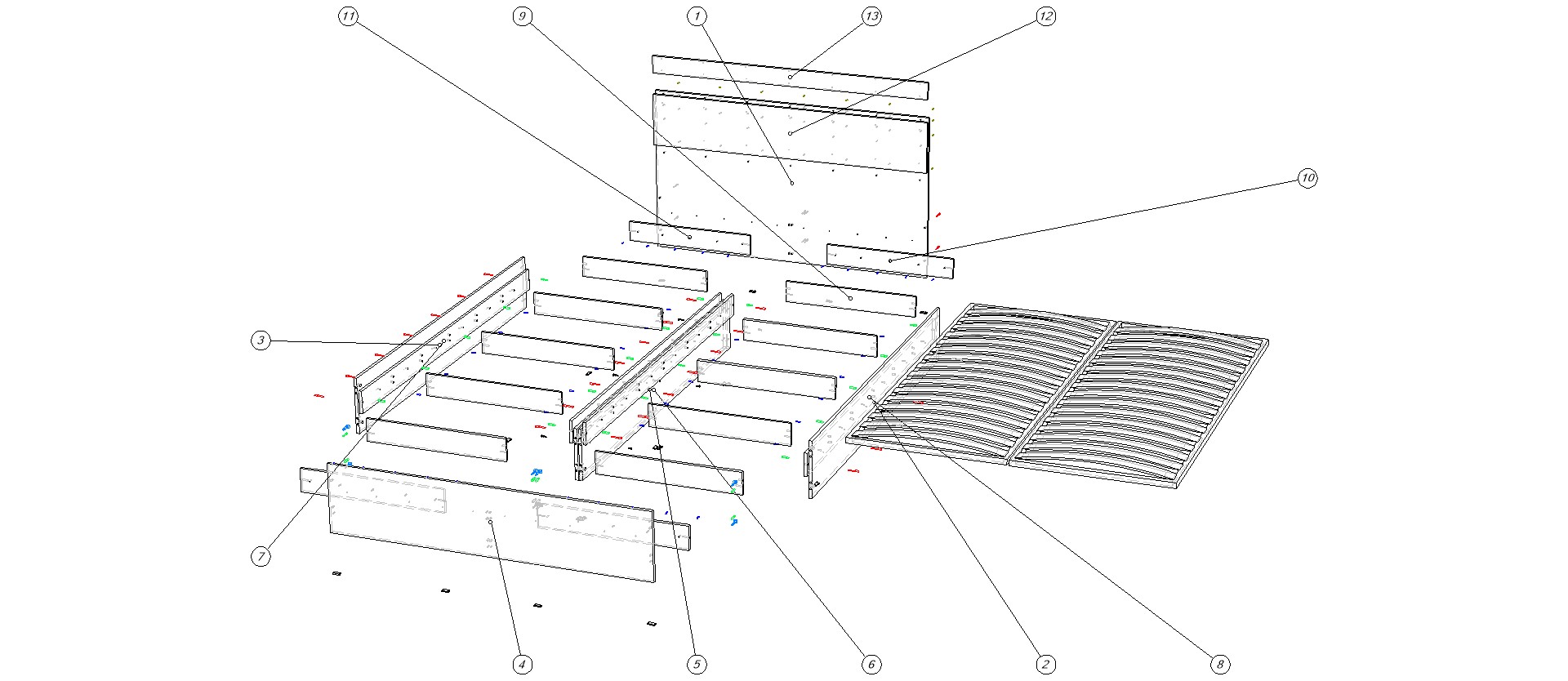 11
9
1
13
12
10
3
7
4
5
6
2
8