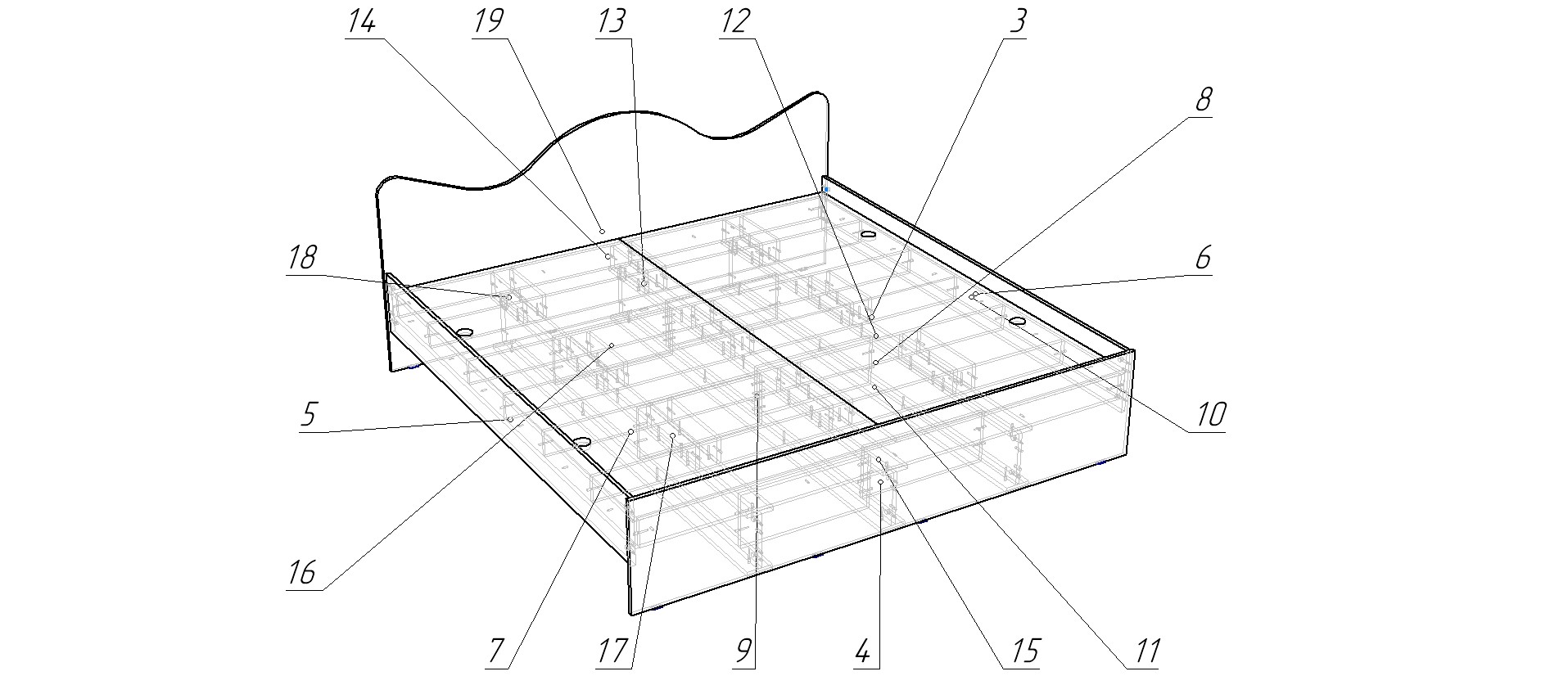 14
19
13
12
3
8
18
6
5
10
16
7
17
9
4
15
11