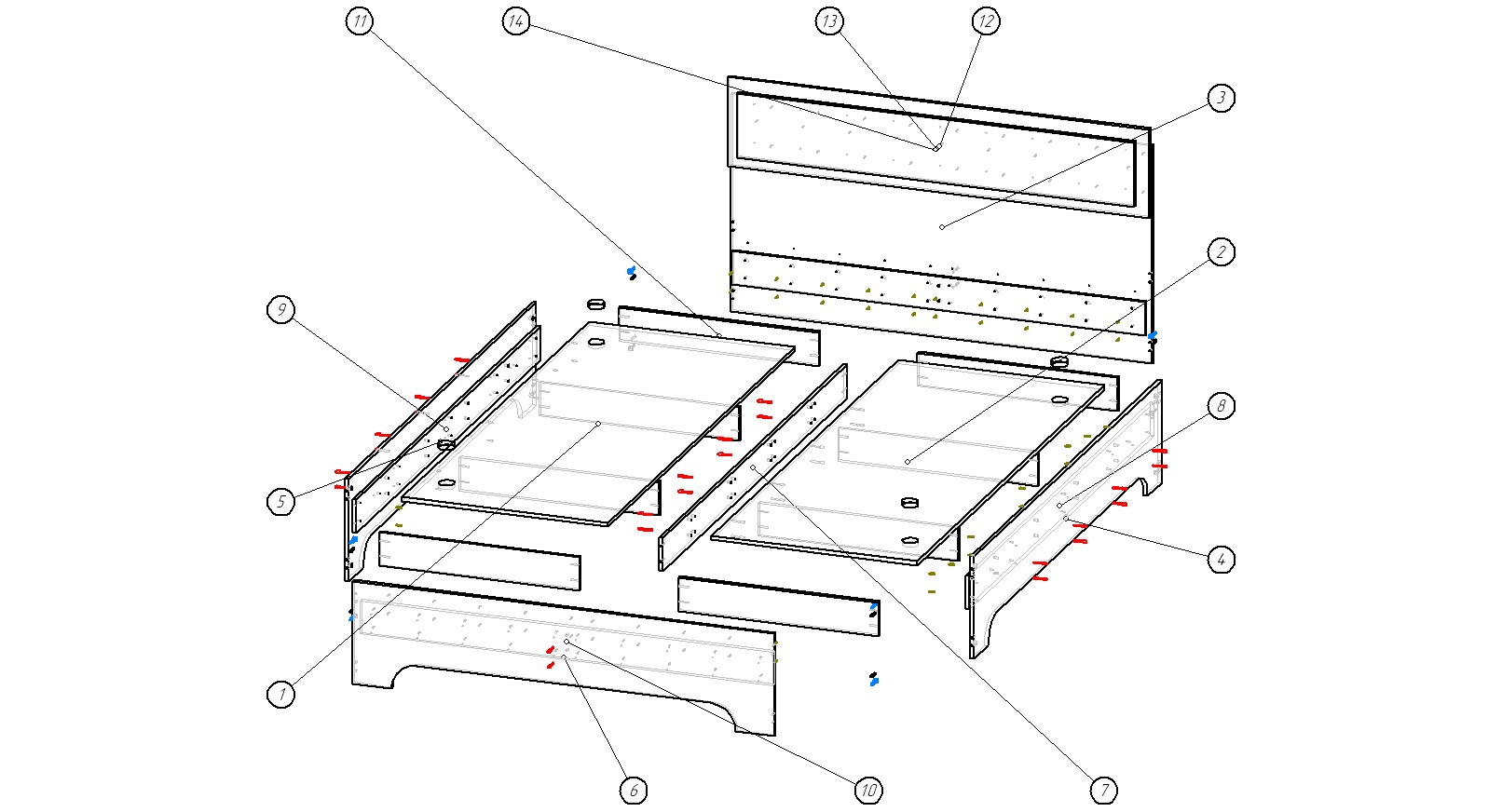 11
14
13
12
3
2
9
8
5
4
1
6
10
7