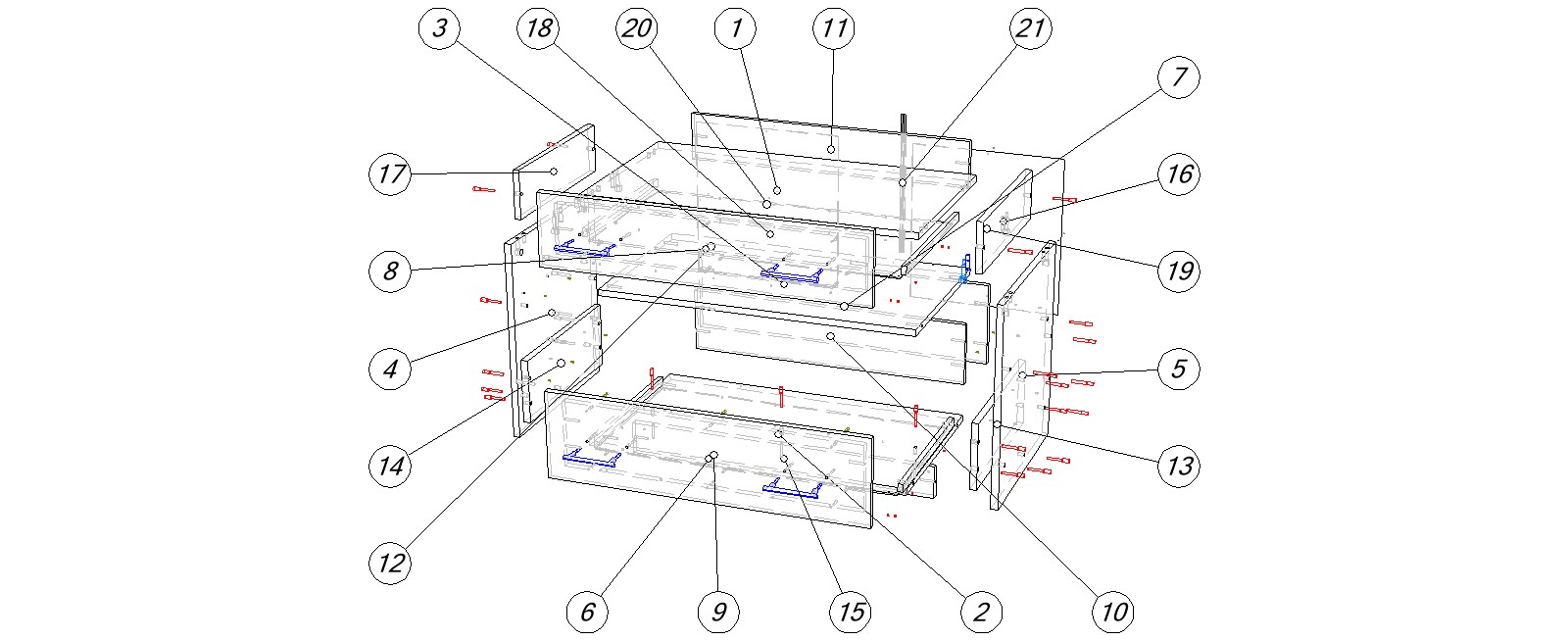 3
18
20
1
11
21
7
17
16
8
19
4
5
14
13
12
6
9
15
2
10