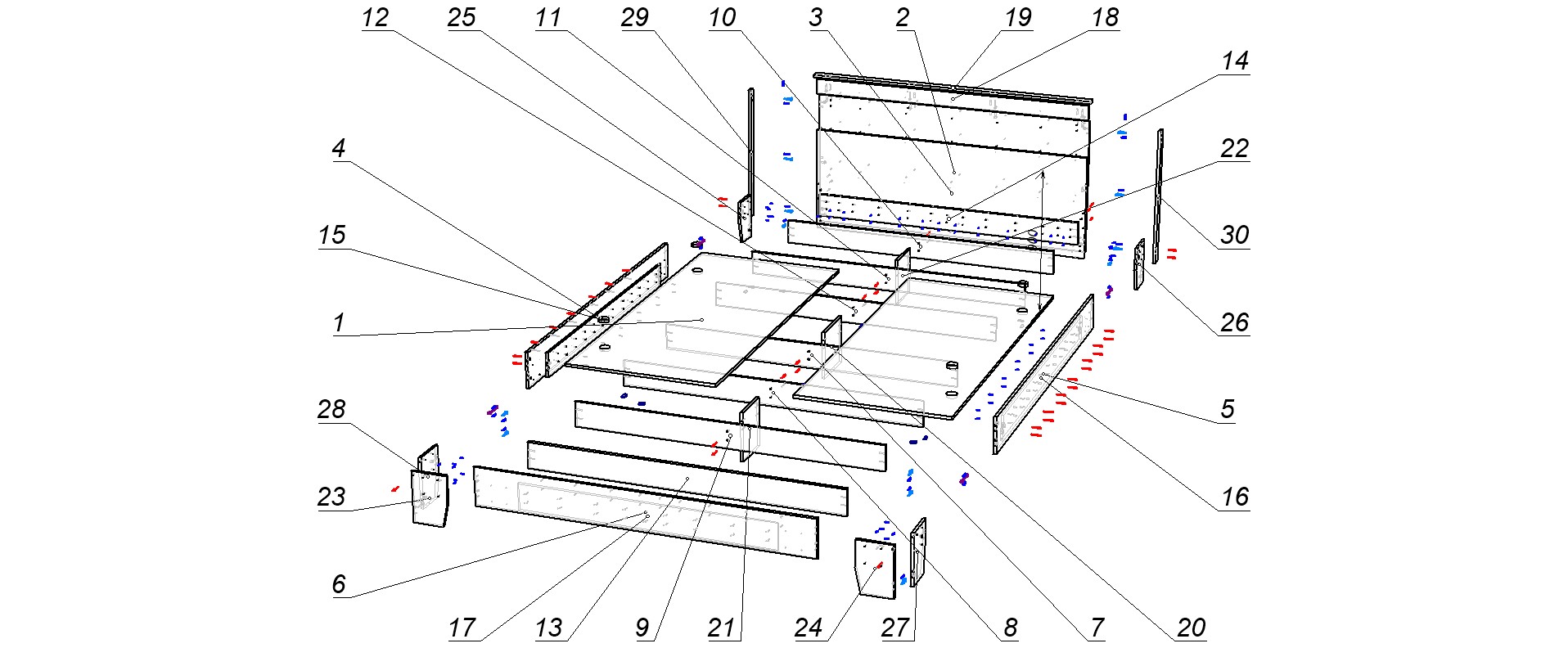 12 25 11 29 10 3 2 19 18

14

4

22

15

30

1

26

28

5

23

16

6

17 13 9 21 24 27 8 7 20