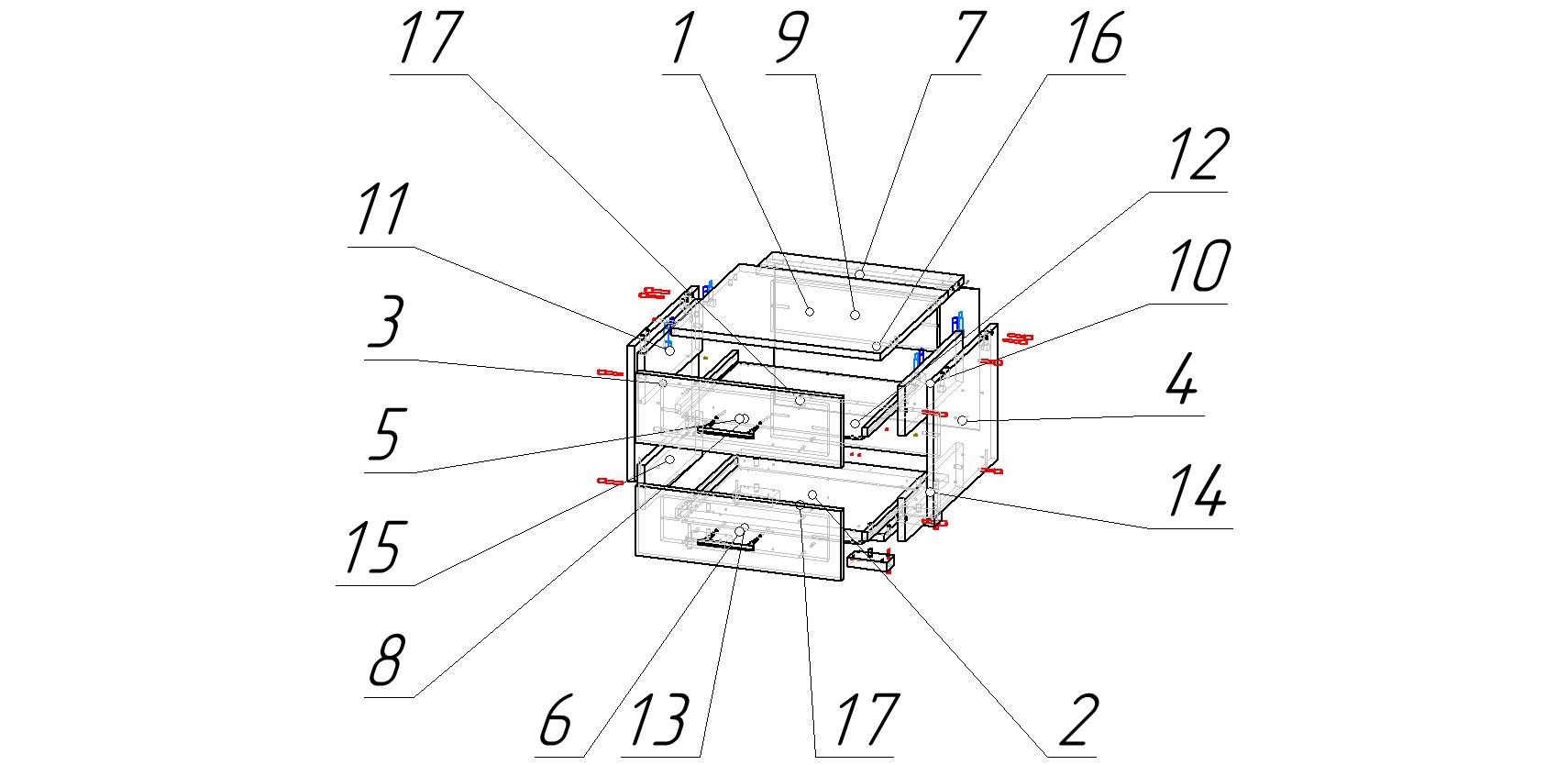 17
1
9
7
16
12
11
10
3
4
5
14
15
8
6
13
17
2