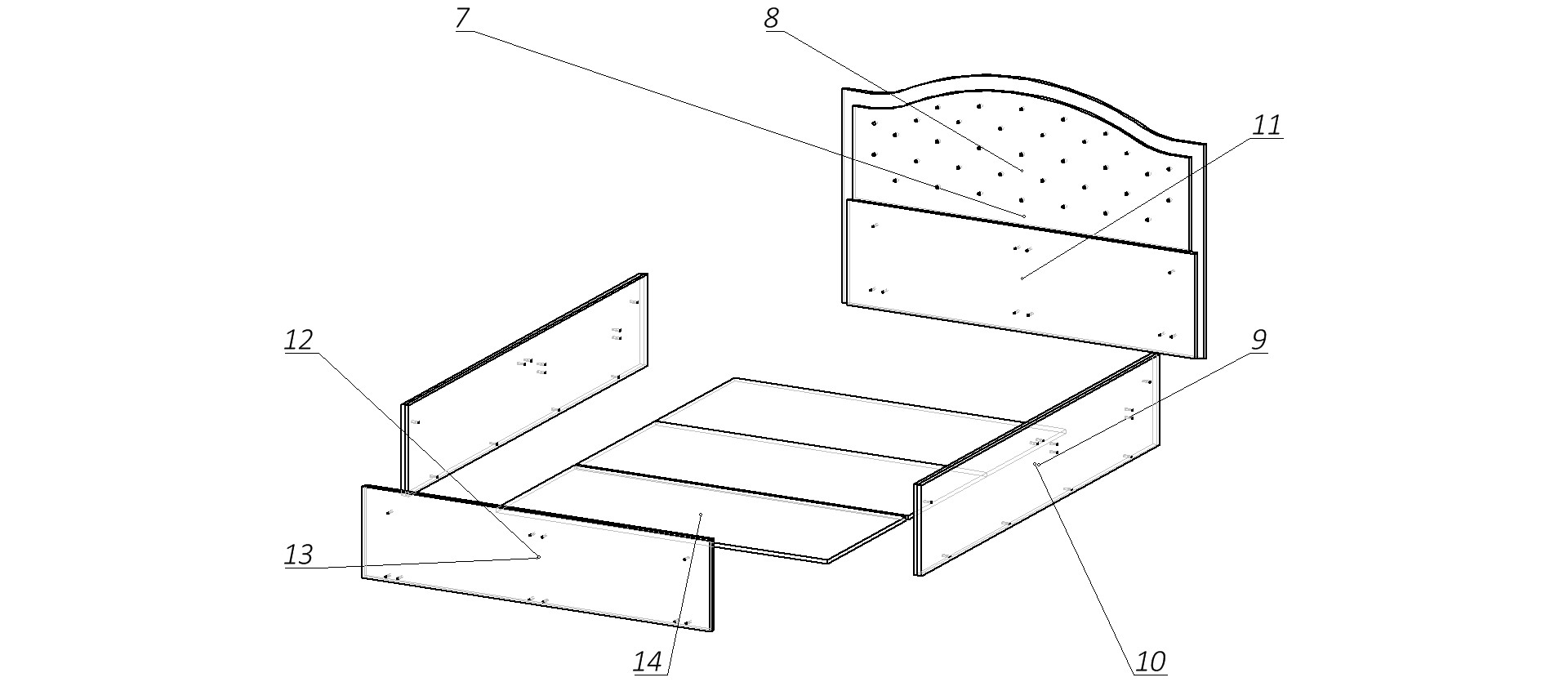 7
8
11
12
9
13
14
10