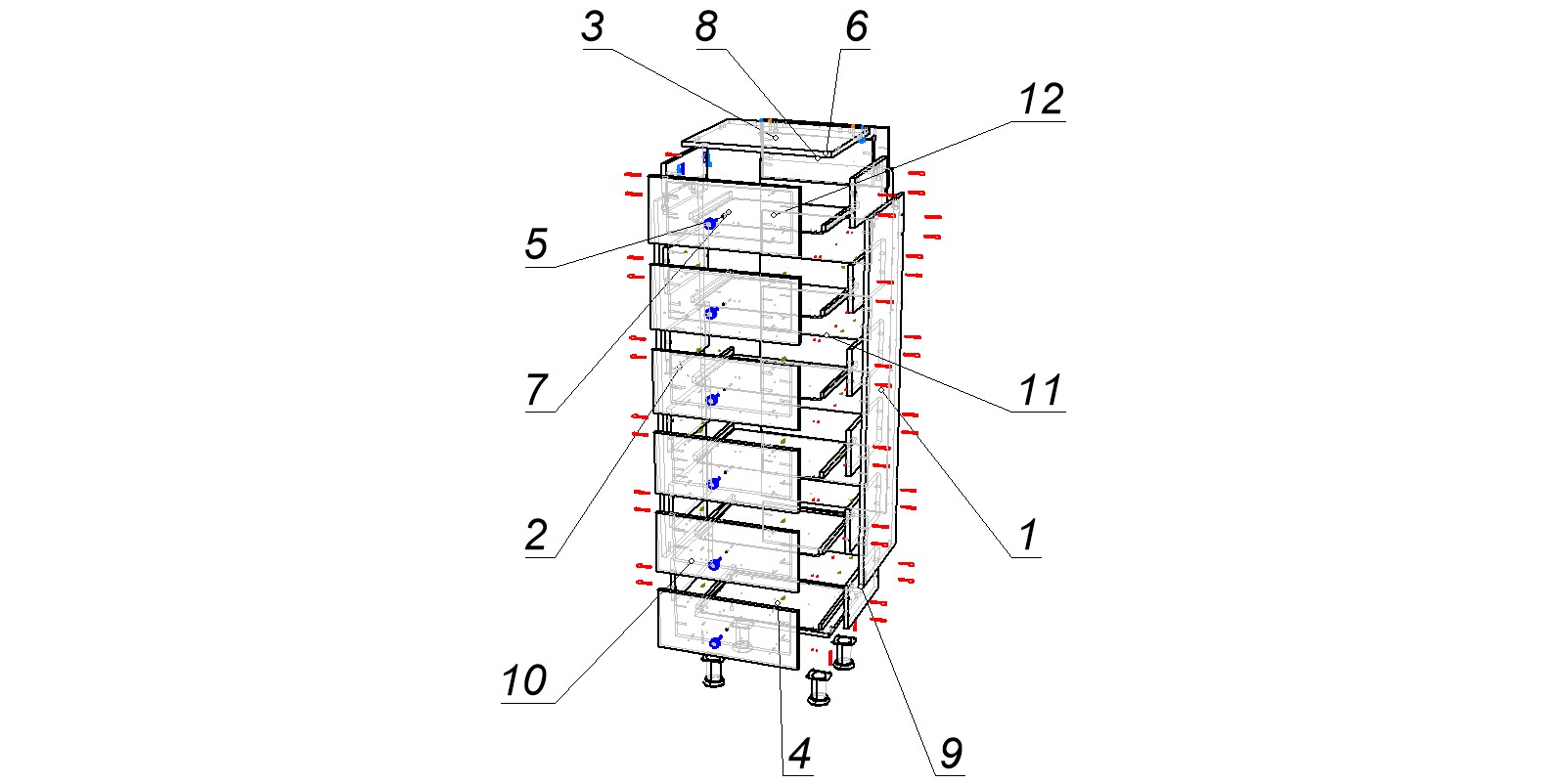 3
8
6
12
5
7
11
2
1
10
4
9