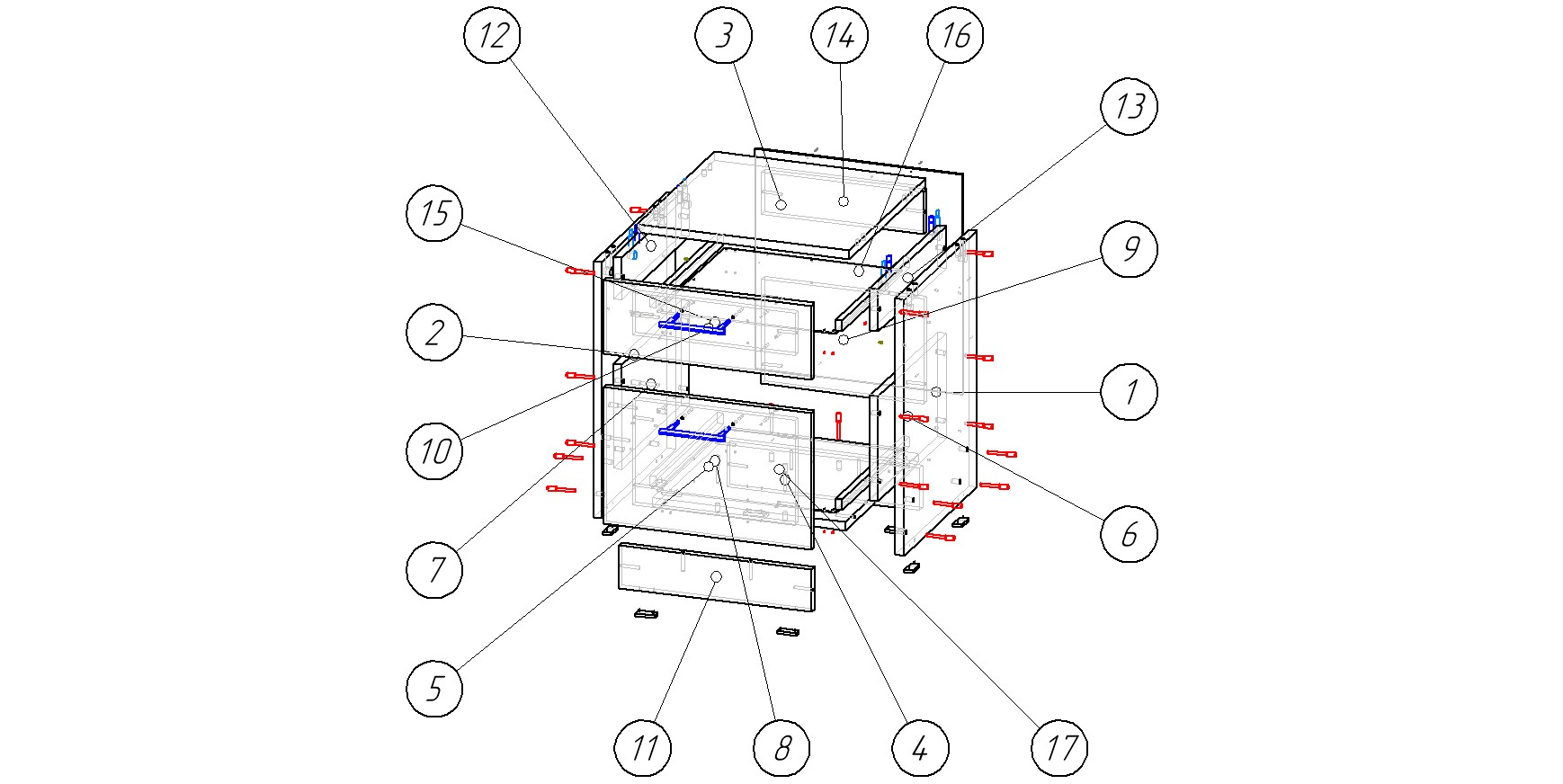 12
3
14
16
13
15
9
2
1
10
6
7
5
11
8
4
17