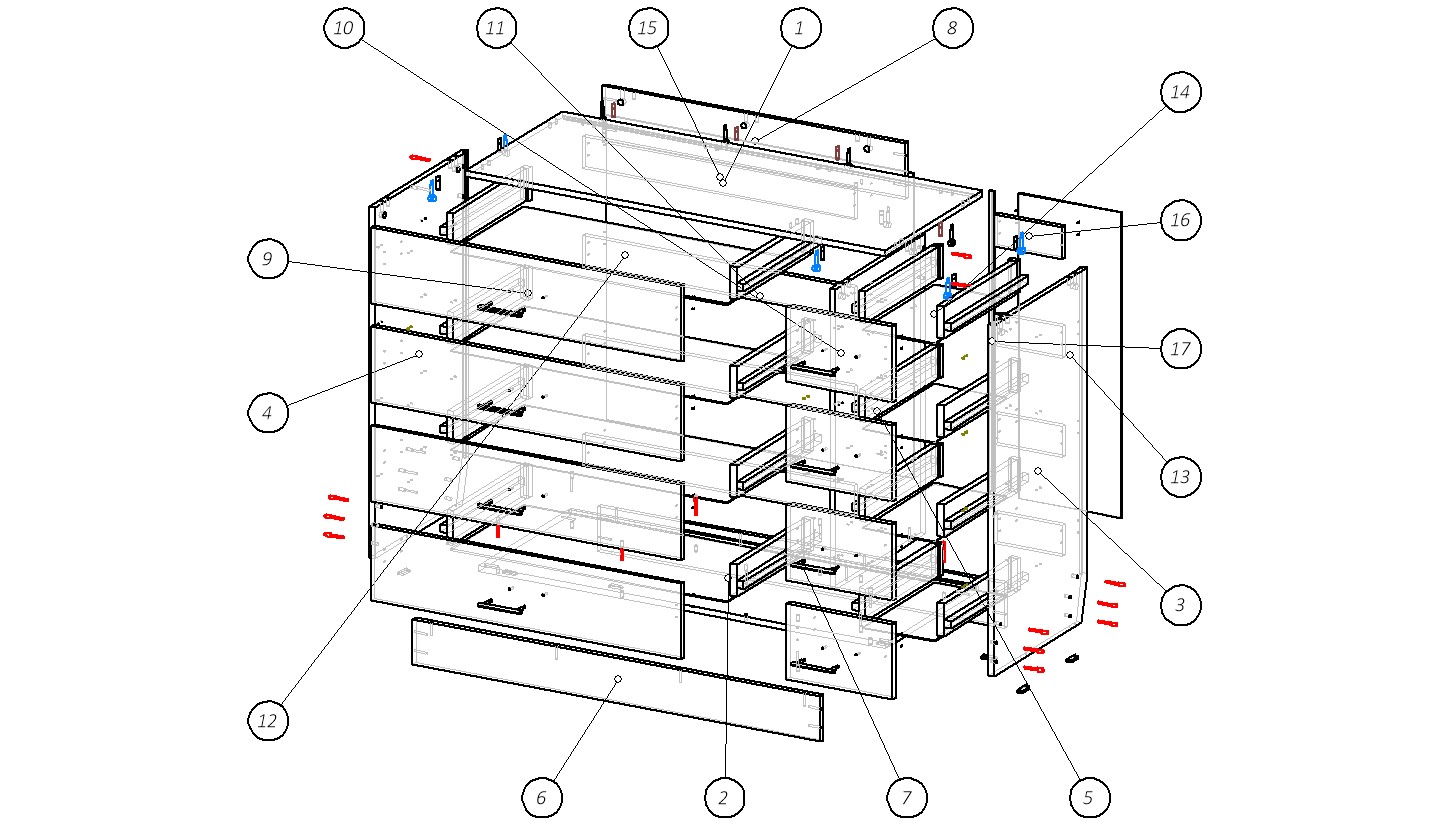 10
11
15
1
8
14
16
9
17
4
13
3
12
6
2
7
5