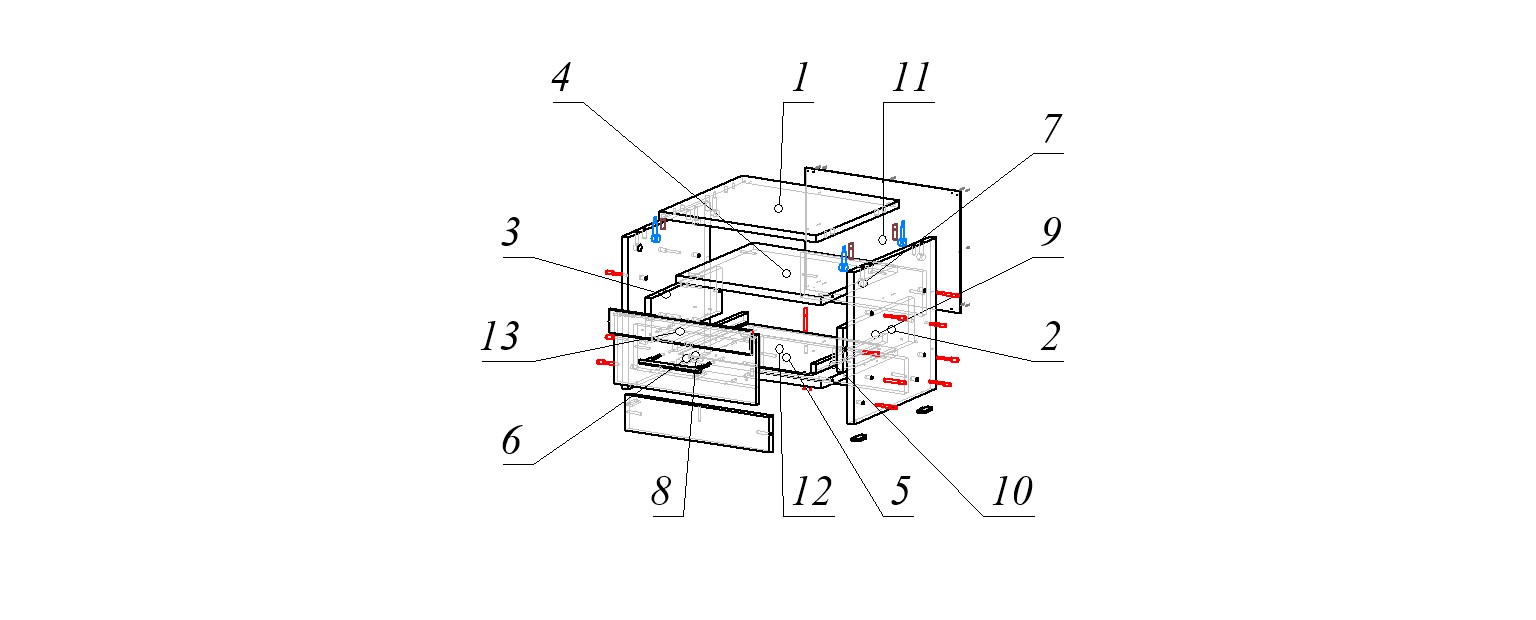 4
1
11
7
3
9
13
2
6
8
12
5
10