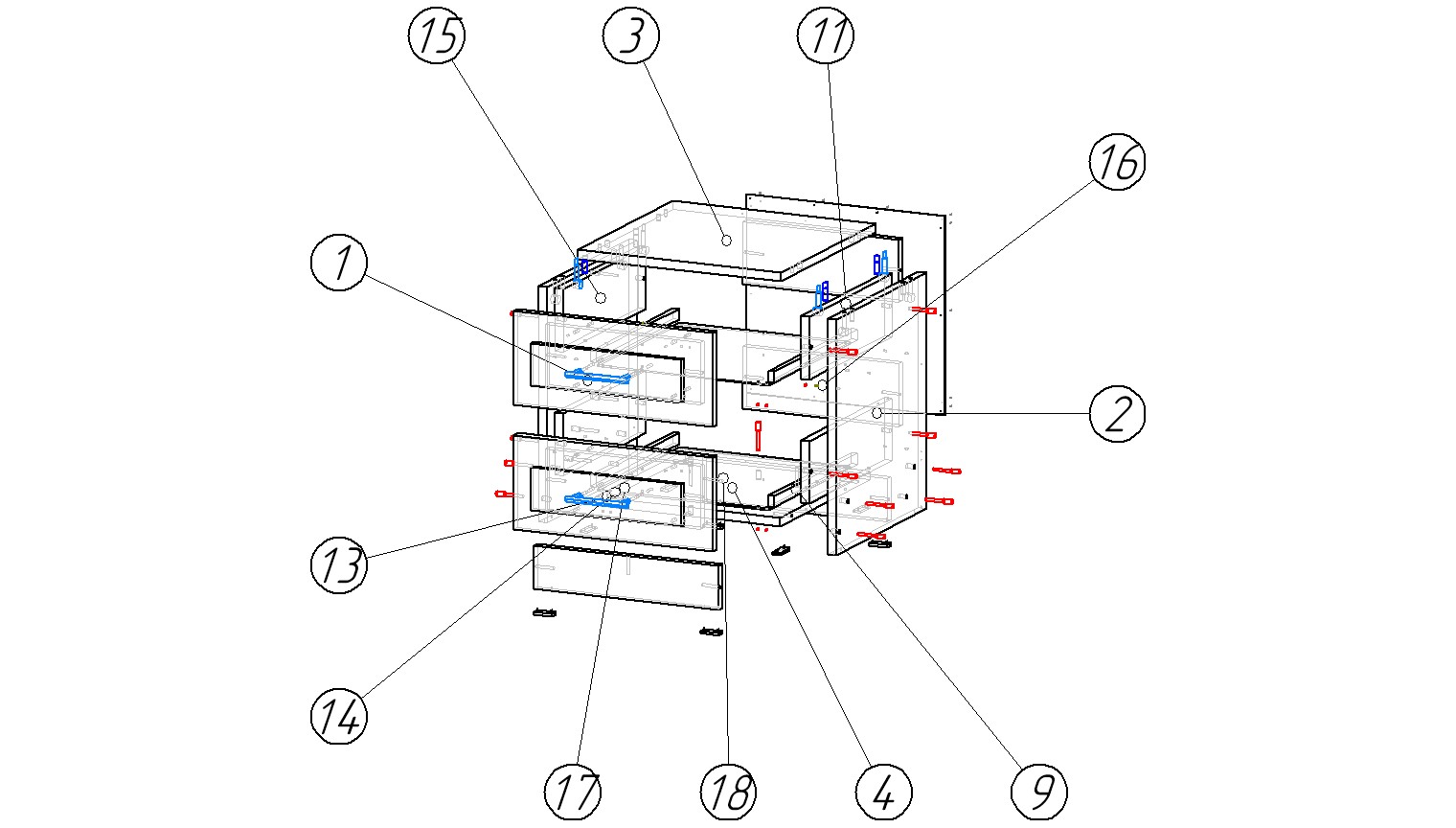 15
3
11
16
1
2
13
14
17
18
4
9