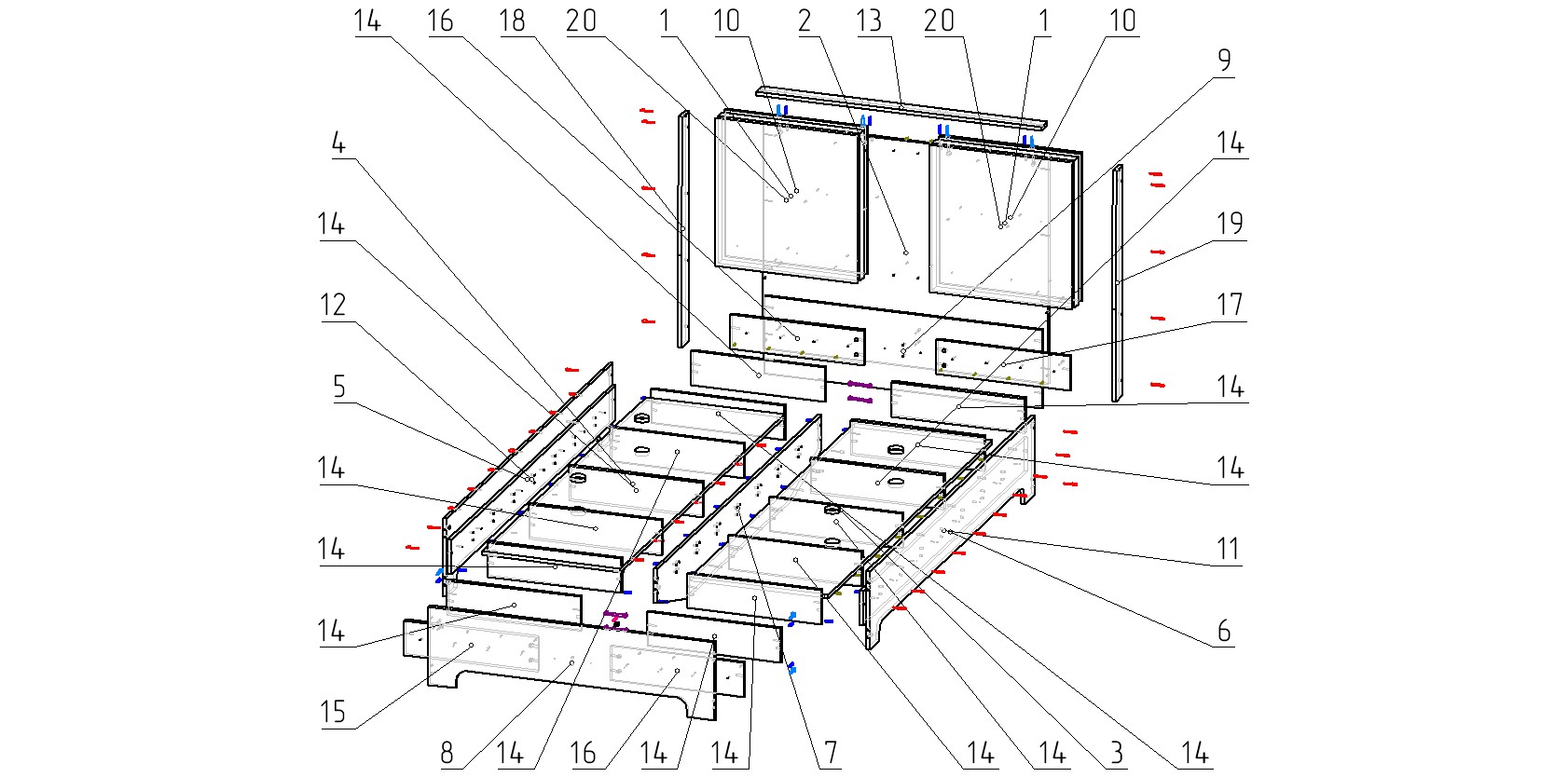 14 16 18 20 1 10 2 13 20 1 10

9

4

14

14

19

12

17

5

14

14

14

14

11

14

6

15

8 14 16 14 14 7 14 14 3 14