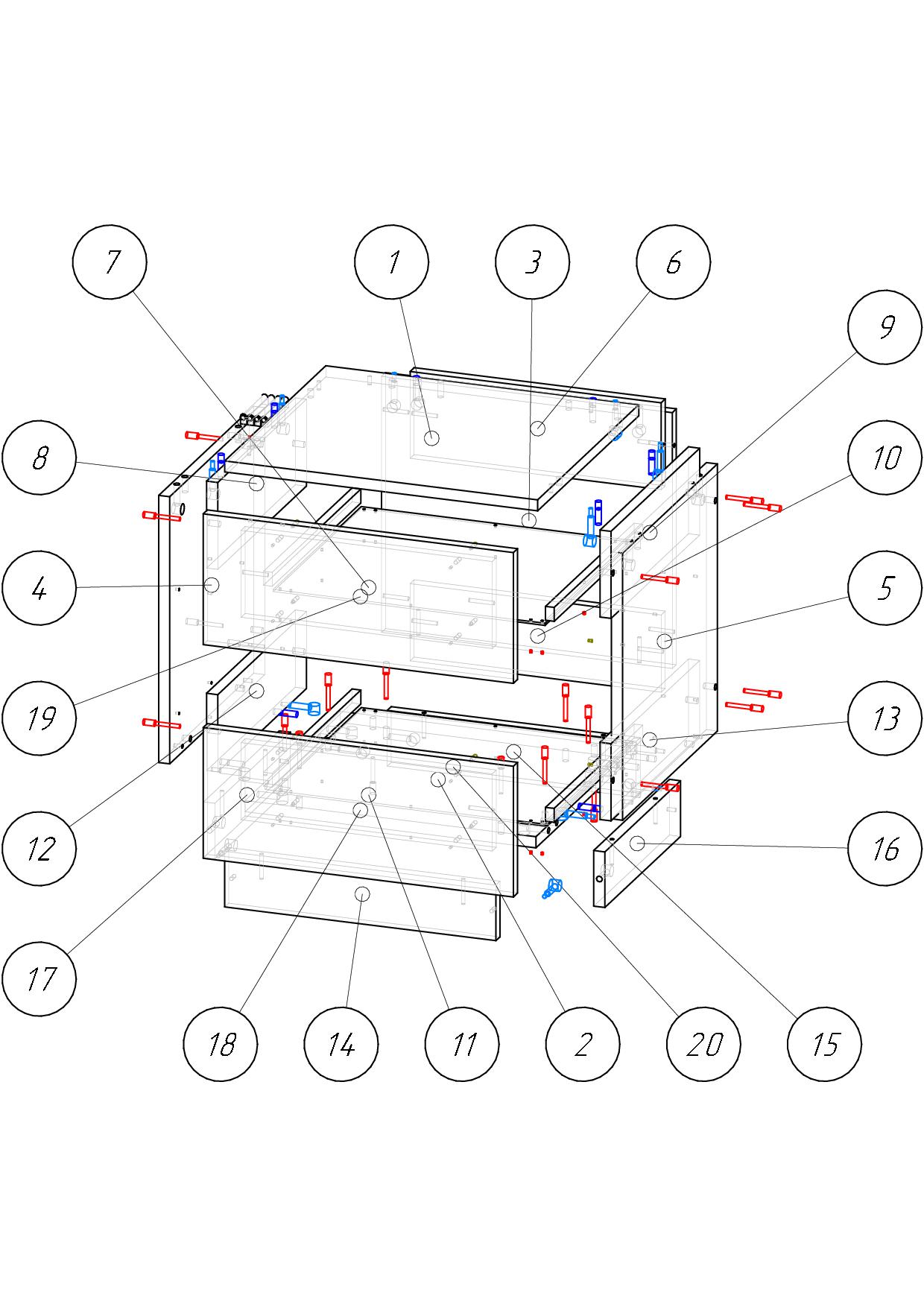 7
1
3
6
9
8
10
4
5
19
13
12
16
17
18
14
11
2
20
15