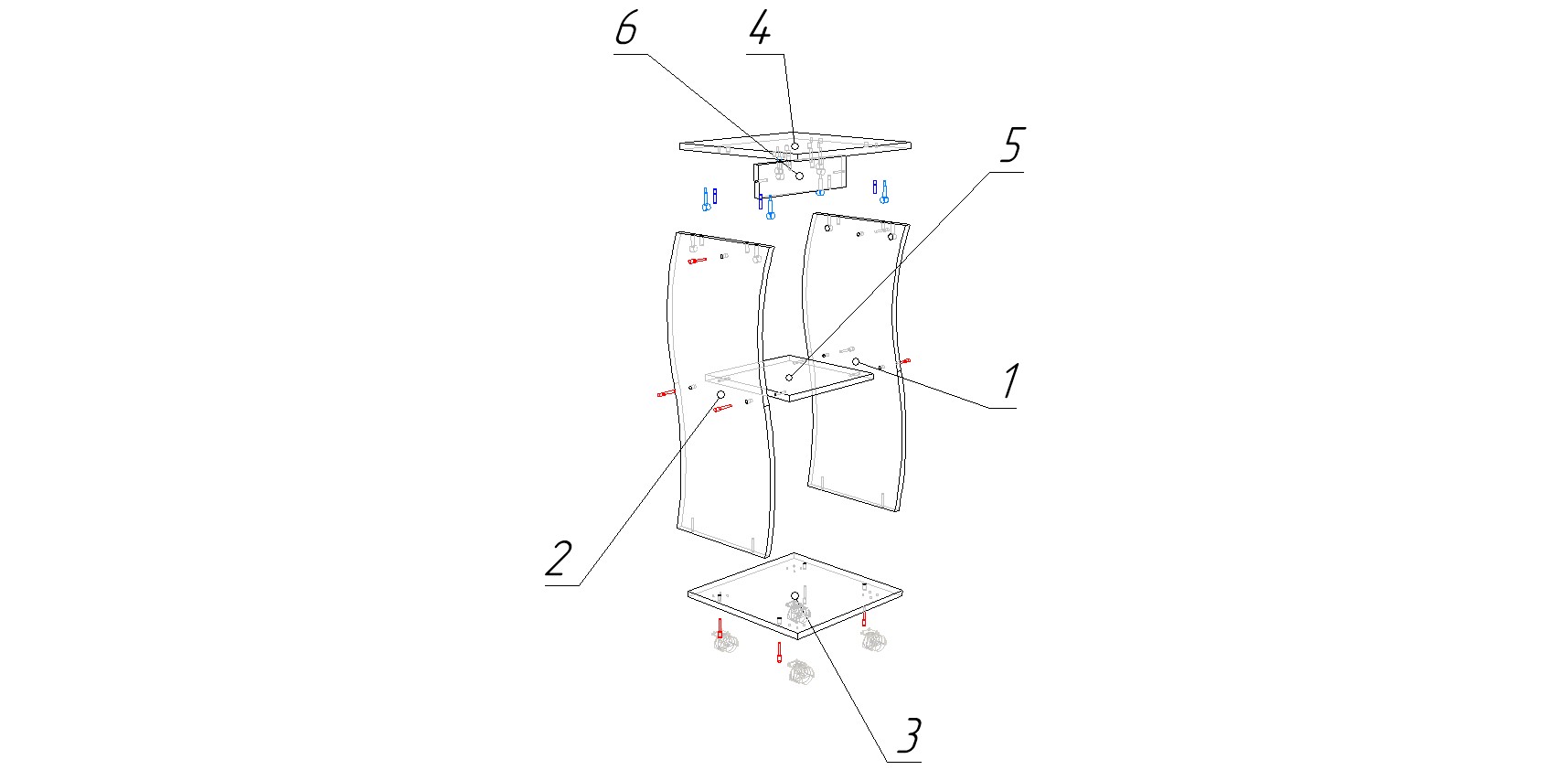 6
4
5
1
2
3