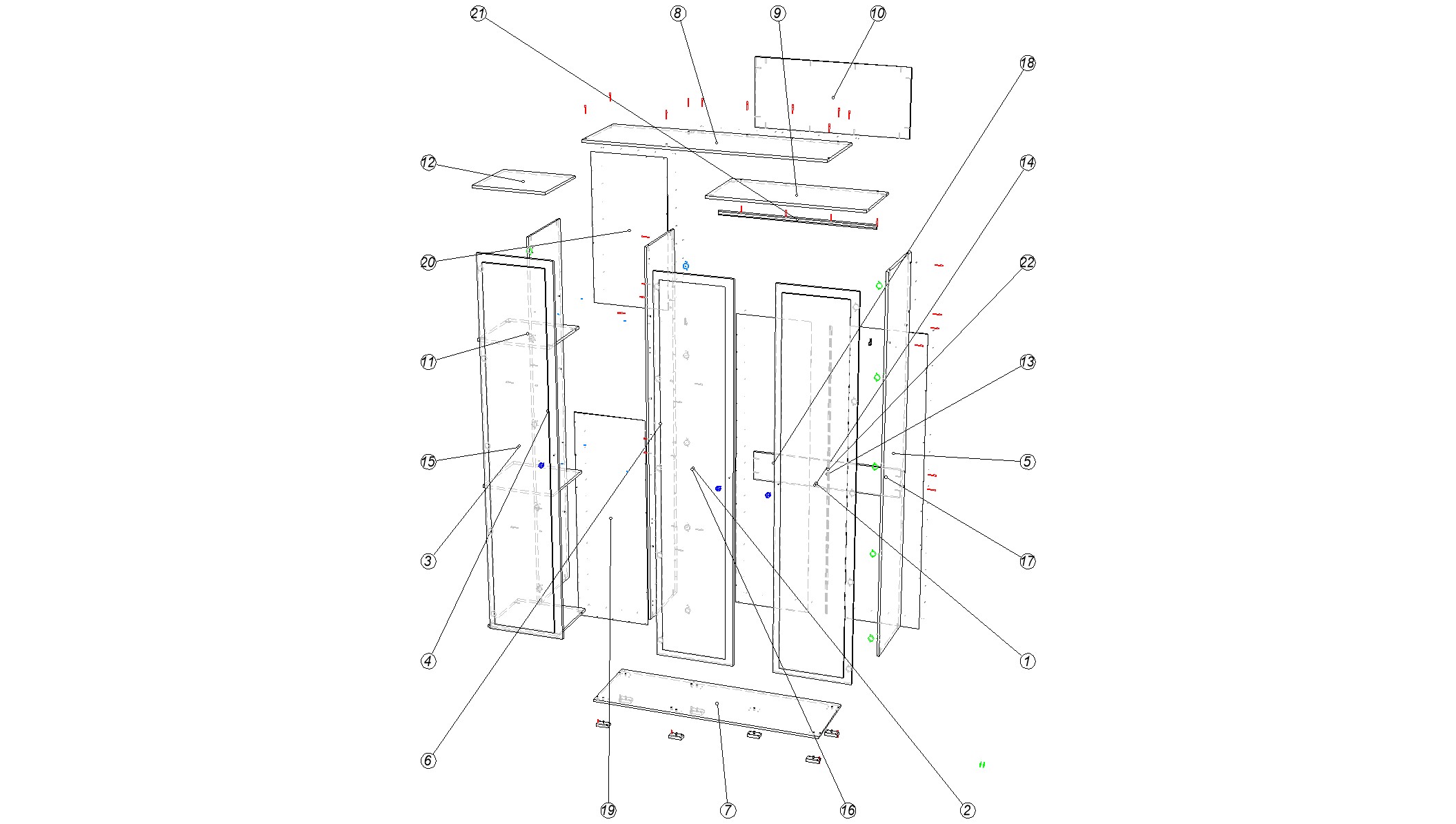 21
8
9
10
18
12
14
20
22
11
13
15
5
3
17
4
1
6
19
7
16
2