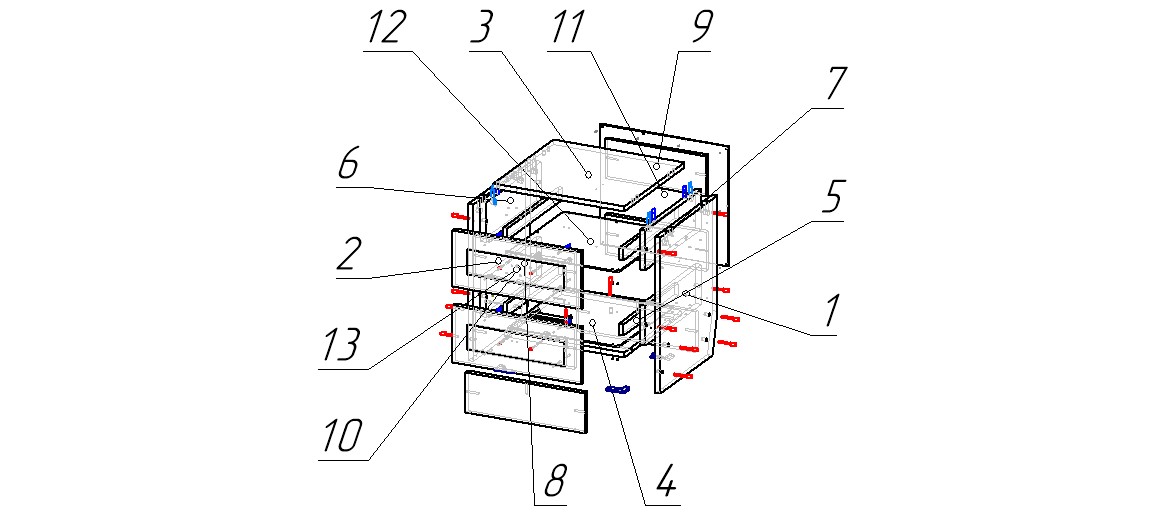 12
3
11
9
7
6
5
2
1
13
10
8
4