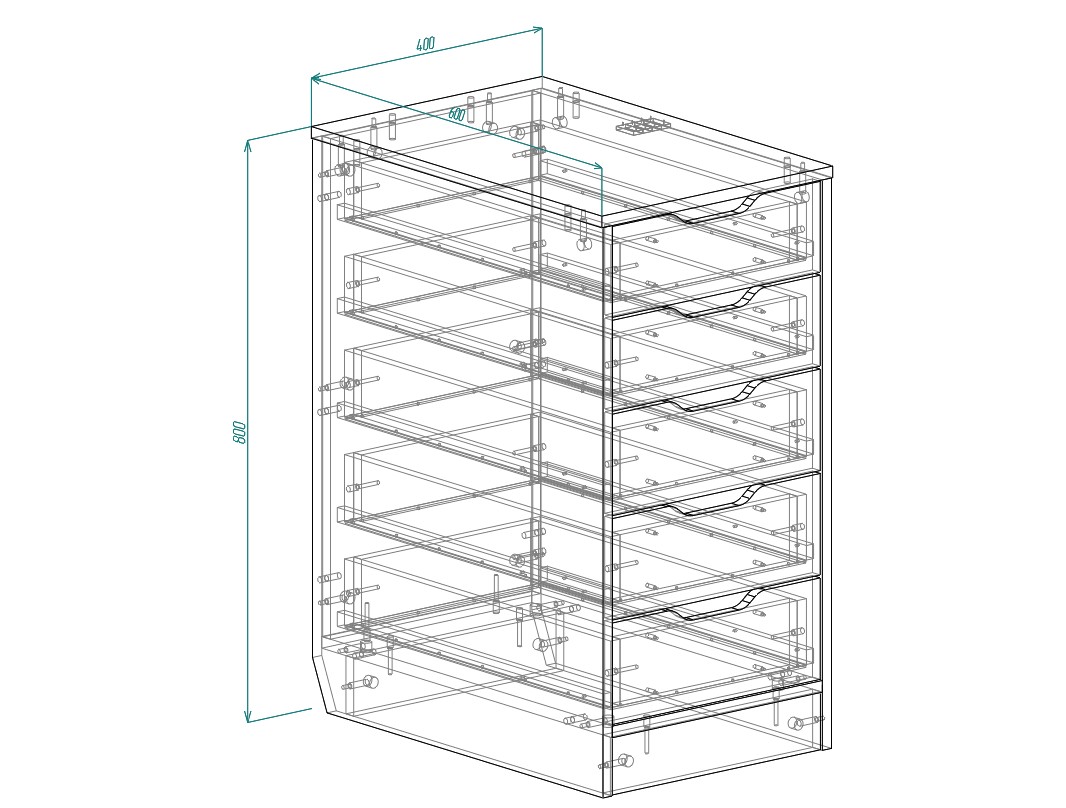 400
600
800