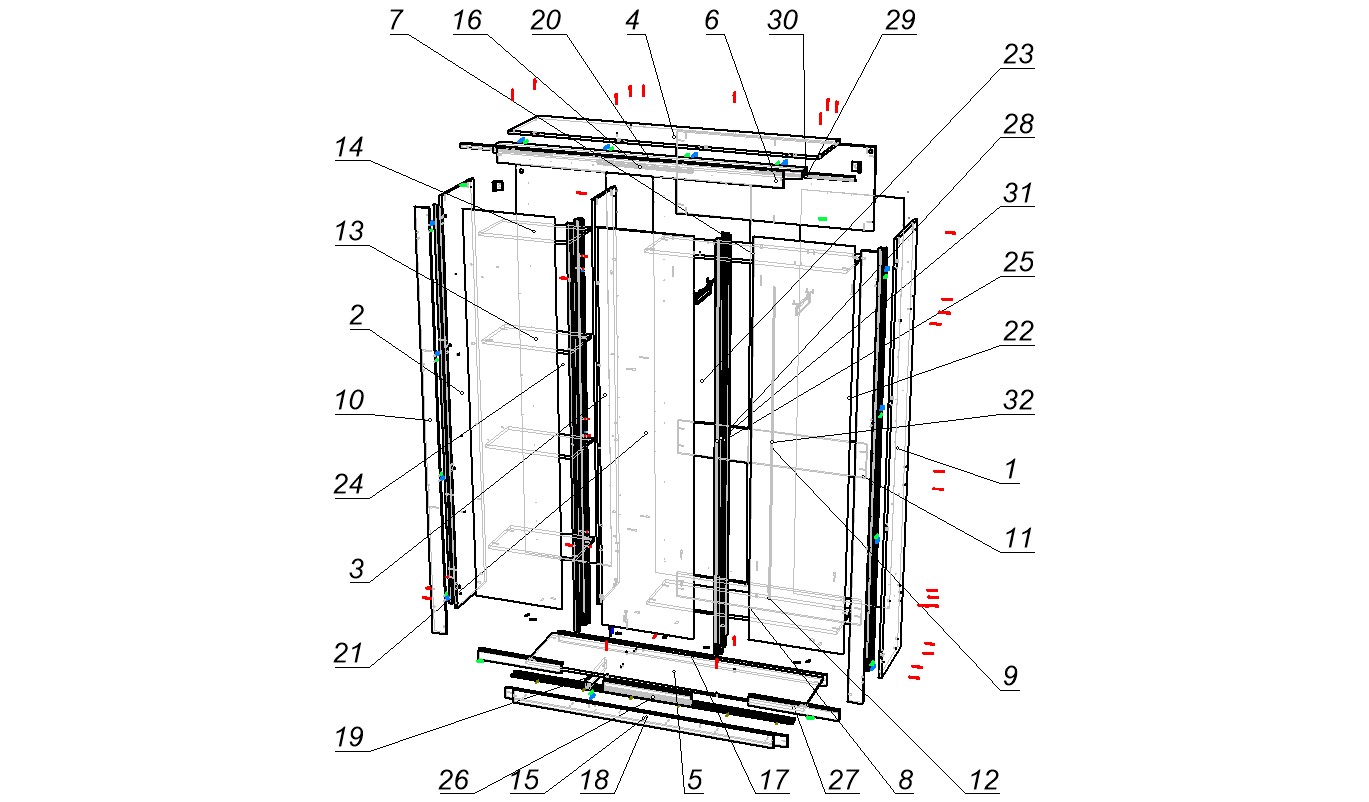 7
16
20
4
6
30
29
23
28
31
25
22
32
1
11
9
14
13
2
10
24
3
21
19
26
15
18
5
17
27
8
12