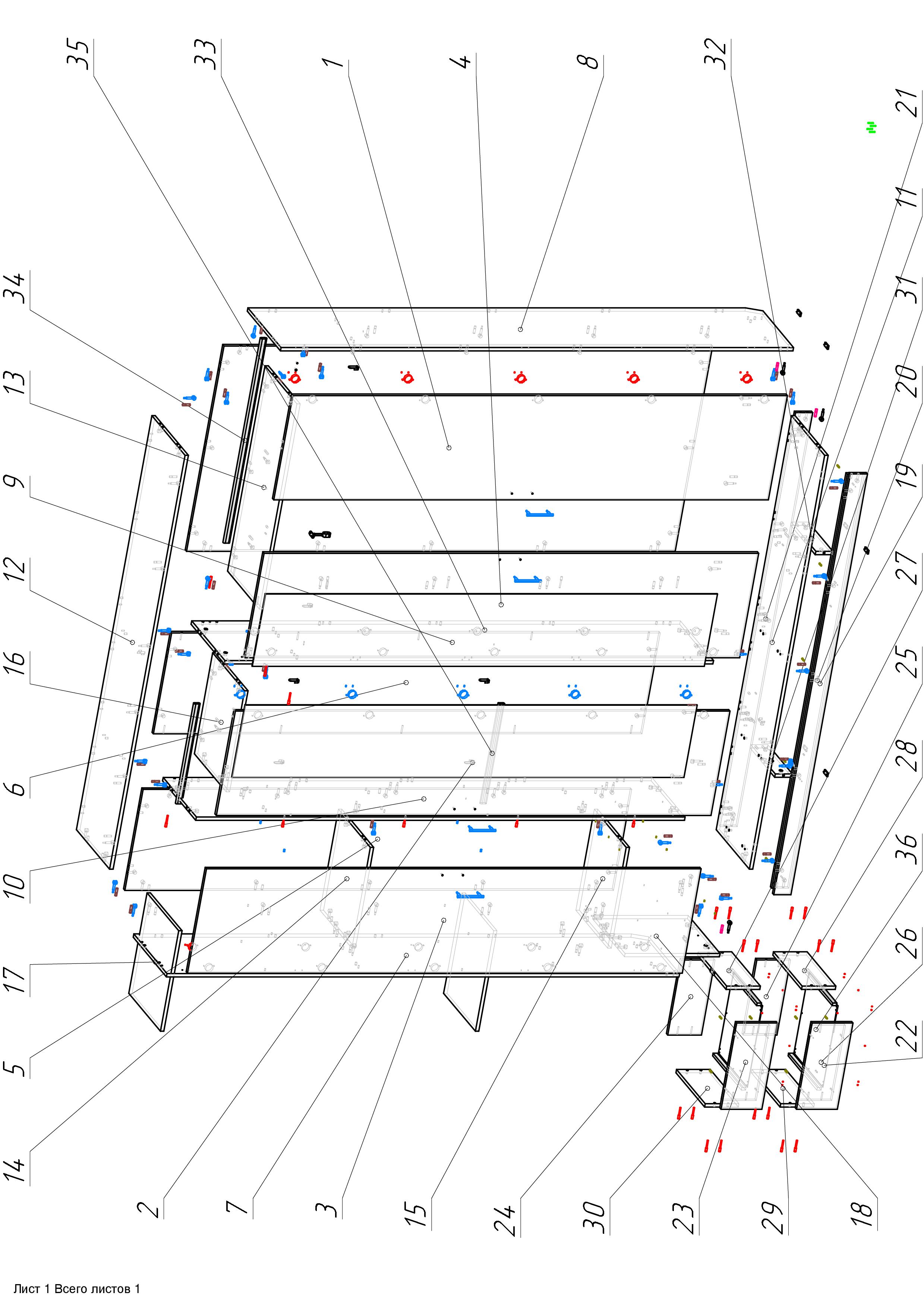 35
33
1
4
8
32
21
11
31
20
19
27
25
28
36
26
22
34
13
9
12
16
6
10
17
5
14
2
7
3
15
24
30
23
29
18

Лист 1 Всего листов 1