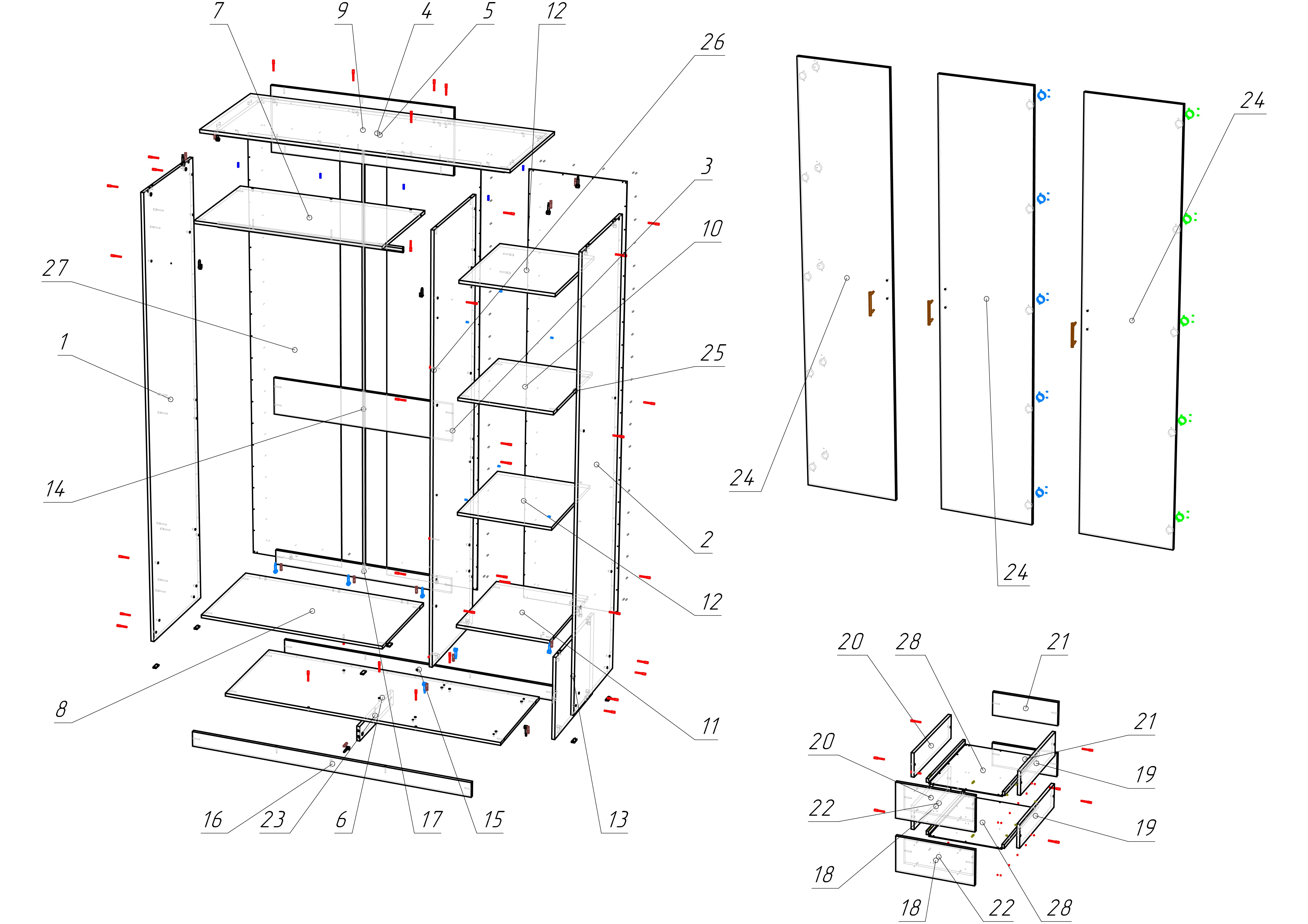 7
9
4
5
12
26
3
10
27
1
25
14
2
12
8
11
16
23
6
17
15
13
24
24
24
20
28
21
21
20
19
22
19
18
18
22
28