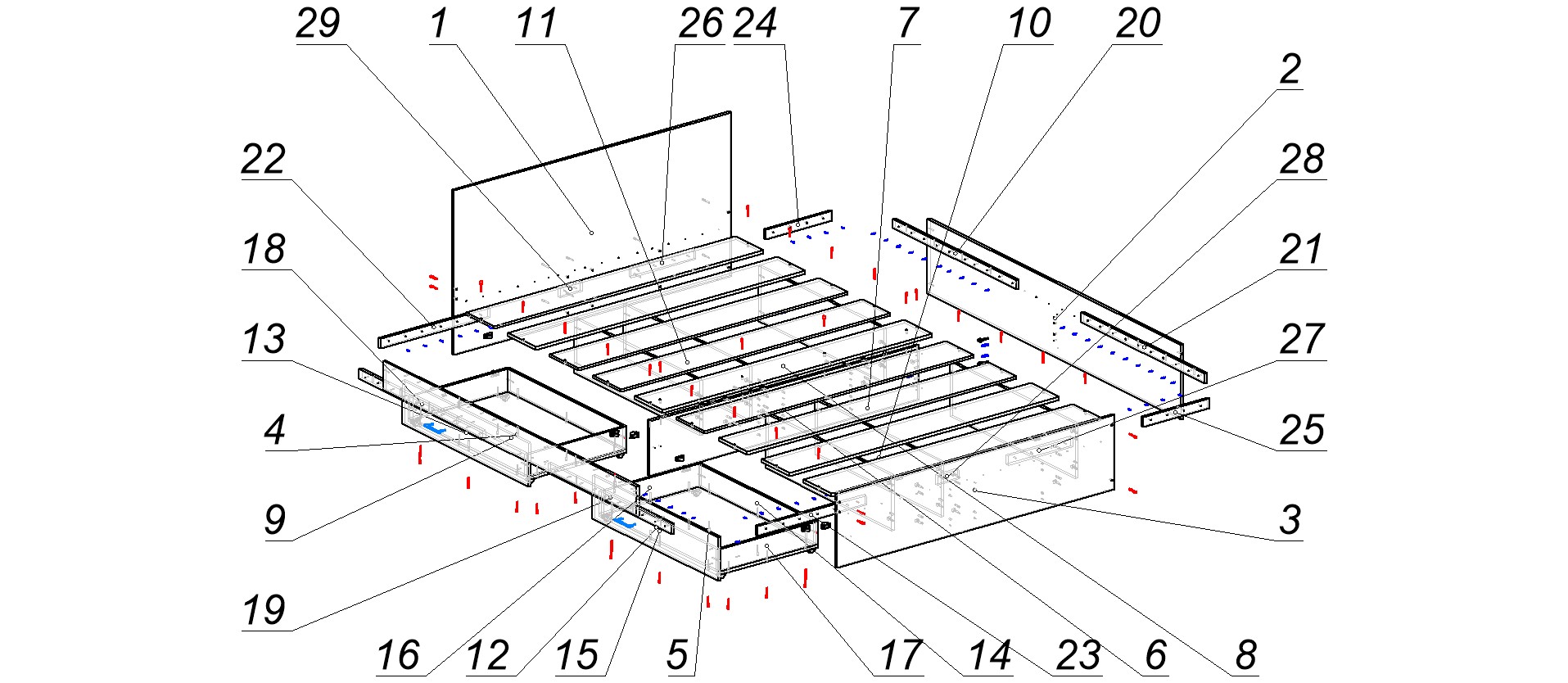 29 1 11 26 24 7 10 20

2

22 28

18 21

13 27

4 25

9 3

19

16 12 15 5 17 14 23 6 8