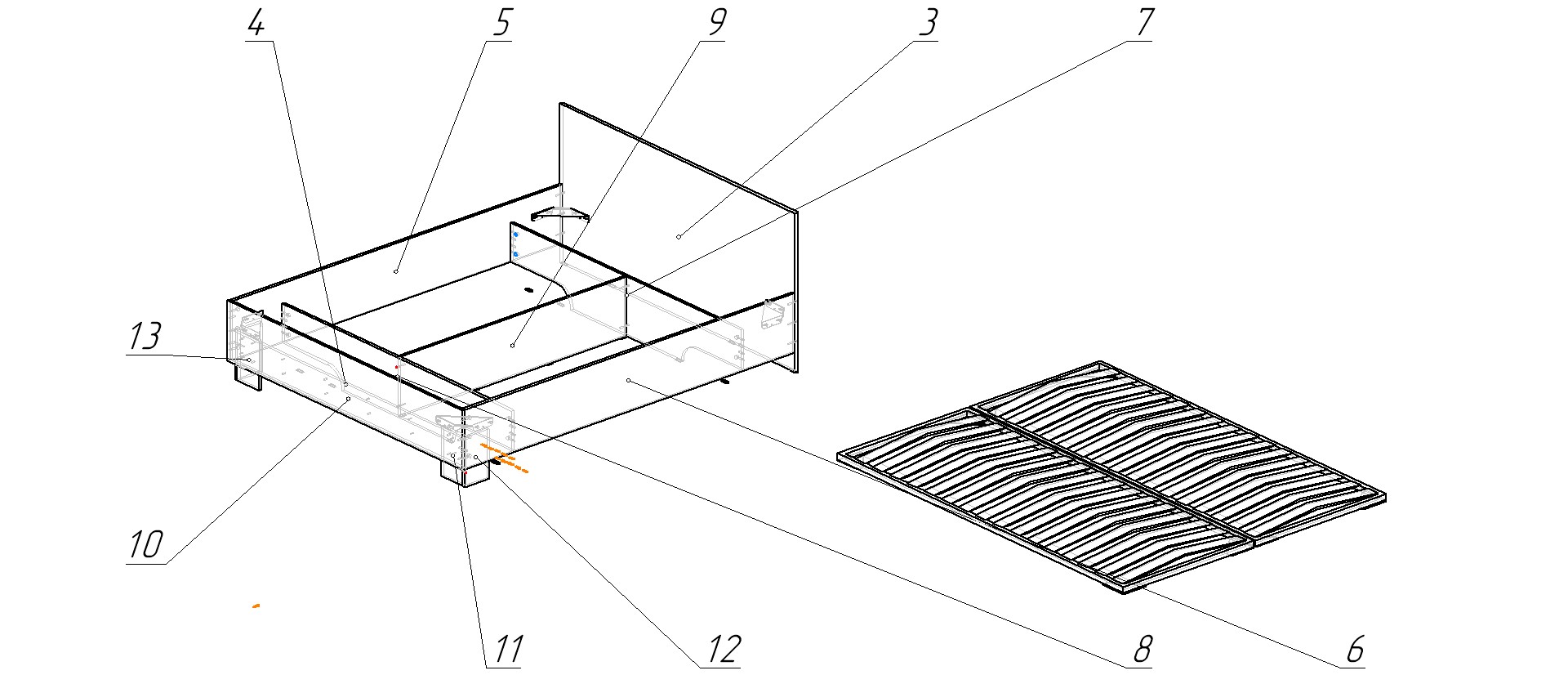 4
5
9
3
7
13
10
11
12
8
6