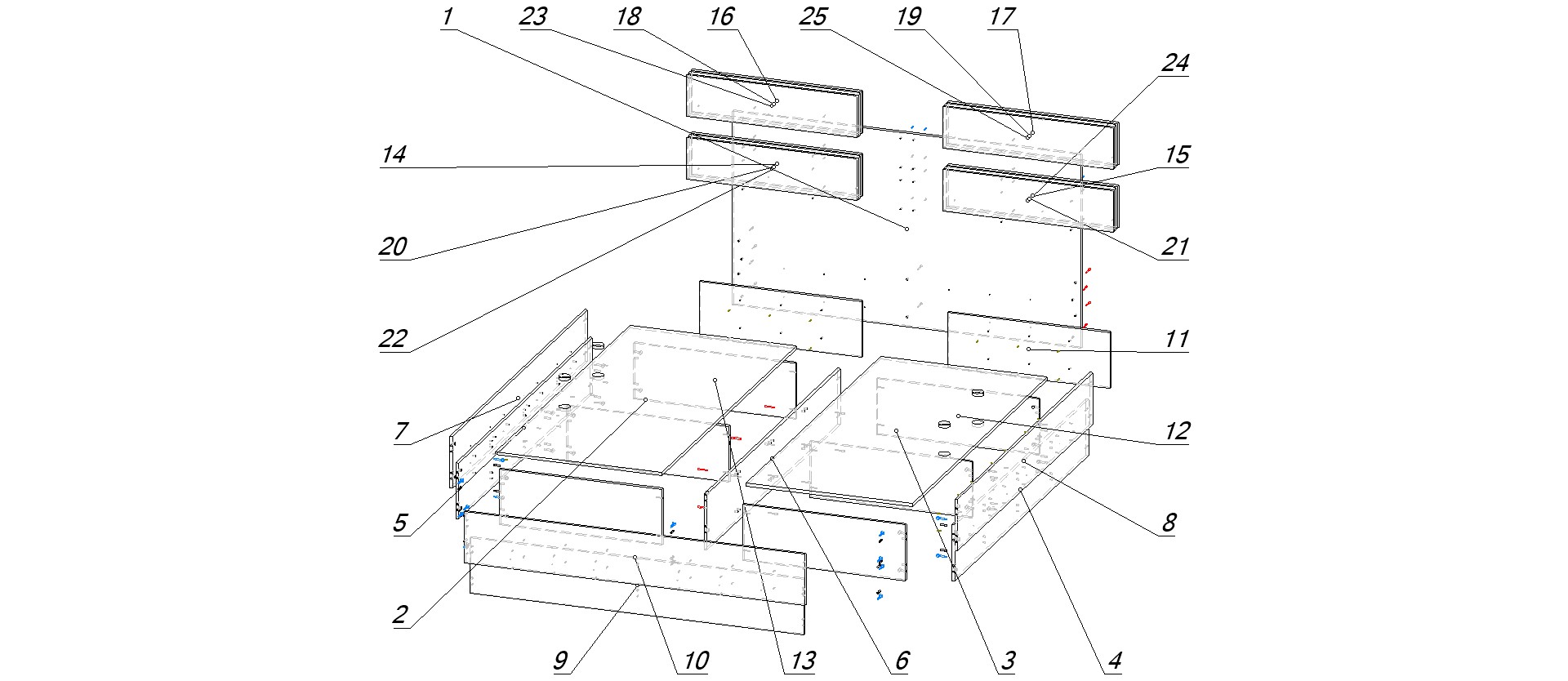 1 23 18 16 25 19 17

24

14

15

20

21

22

11

7

12

5

8

2

9 10 13 6 3 4