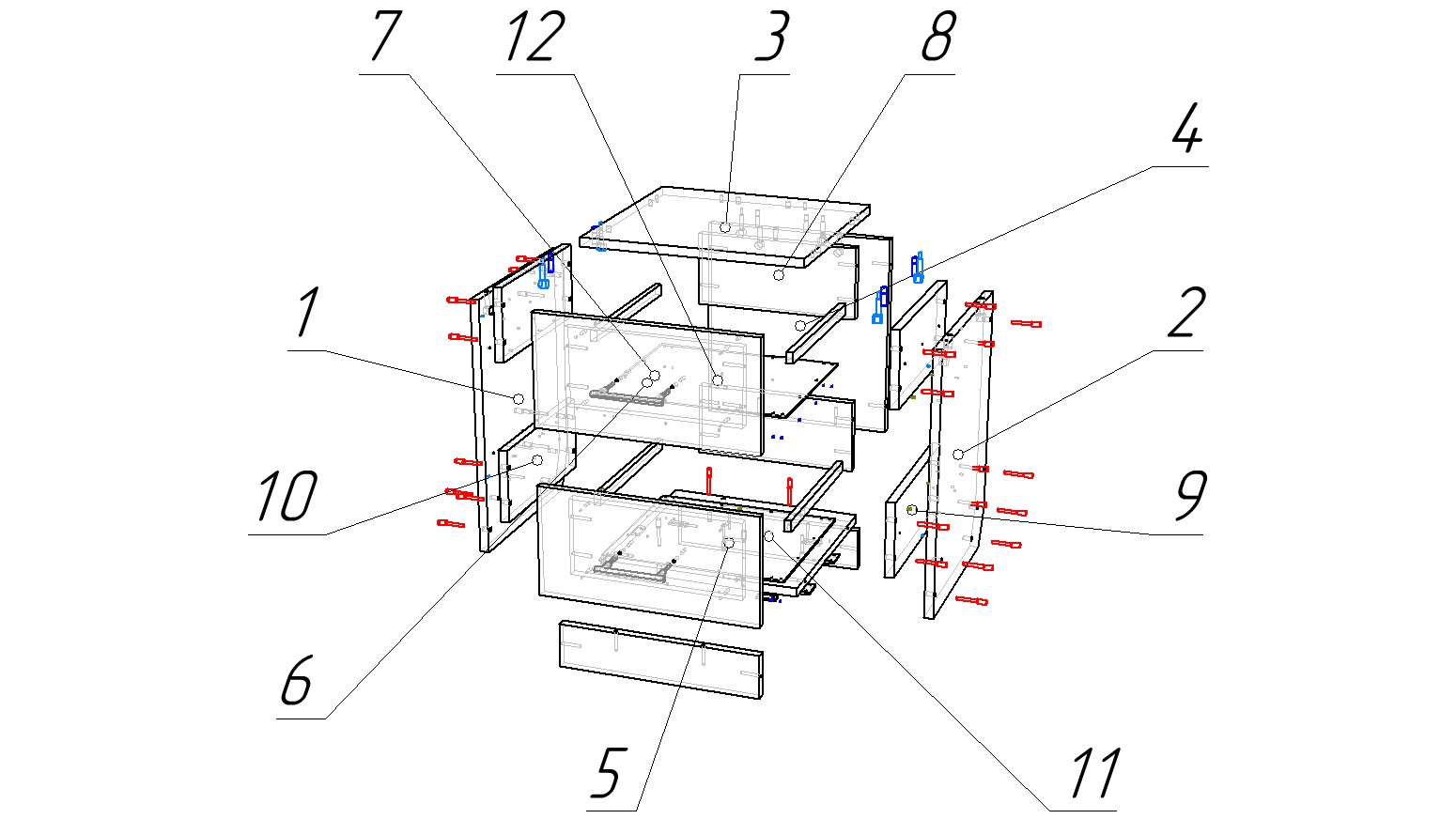 7
12
3
8
4
1
2
10
9
6
5
11