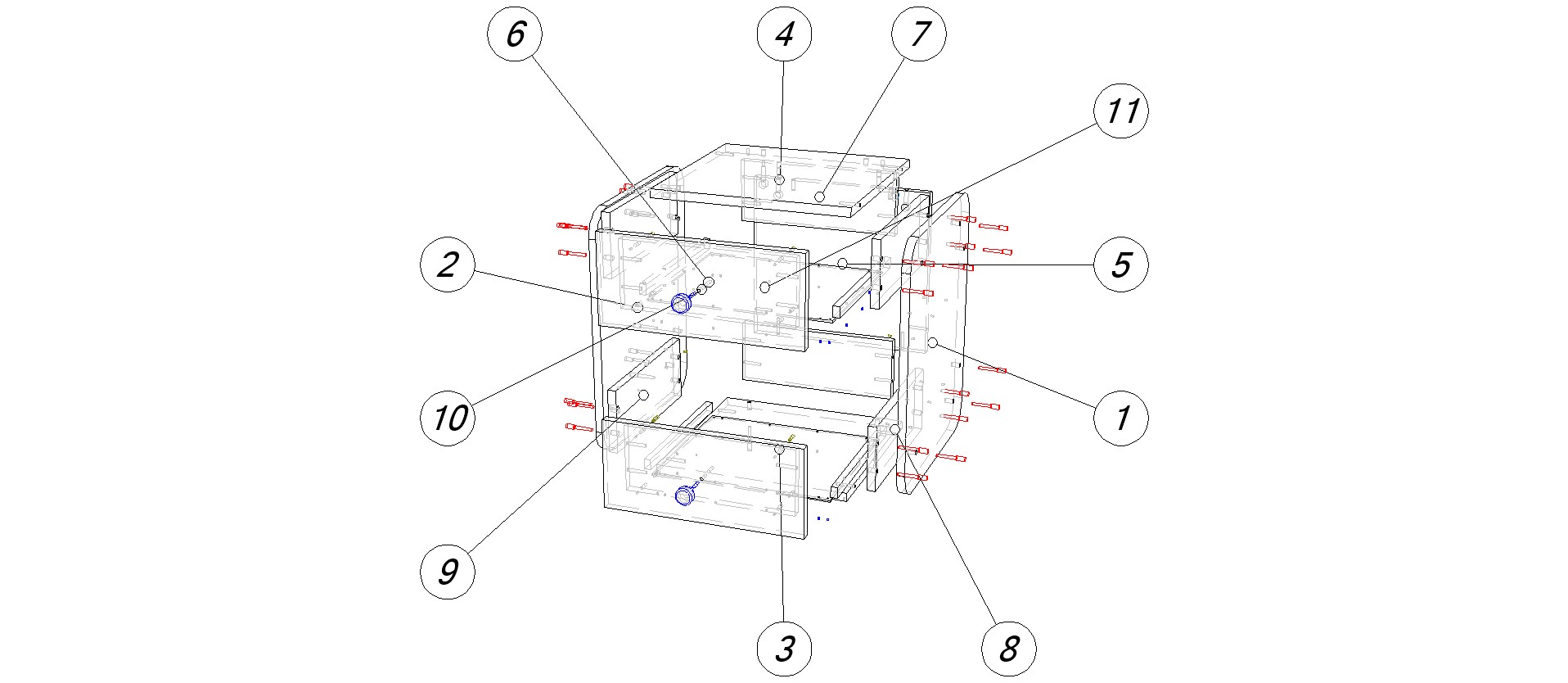 6
4
7
11
2
5
10
1
9
3
8