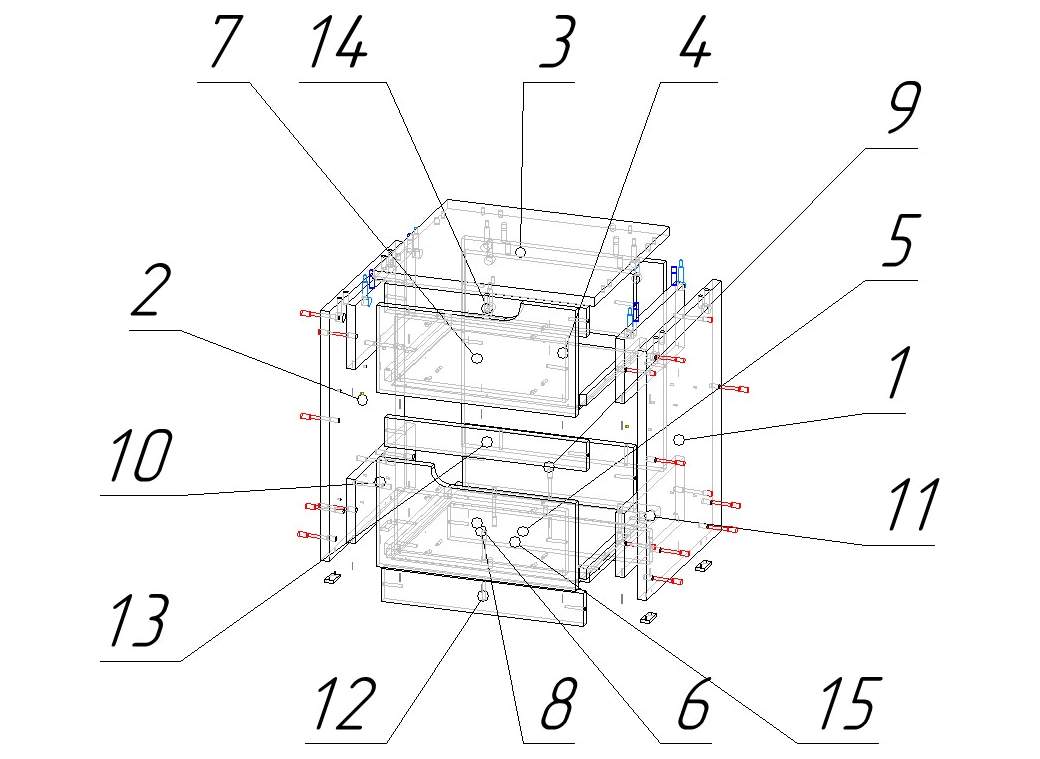 7
14
3
4
9
5
2
1
10
11
13
12
8
6
15