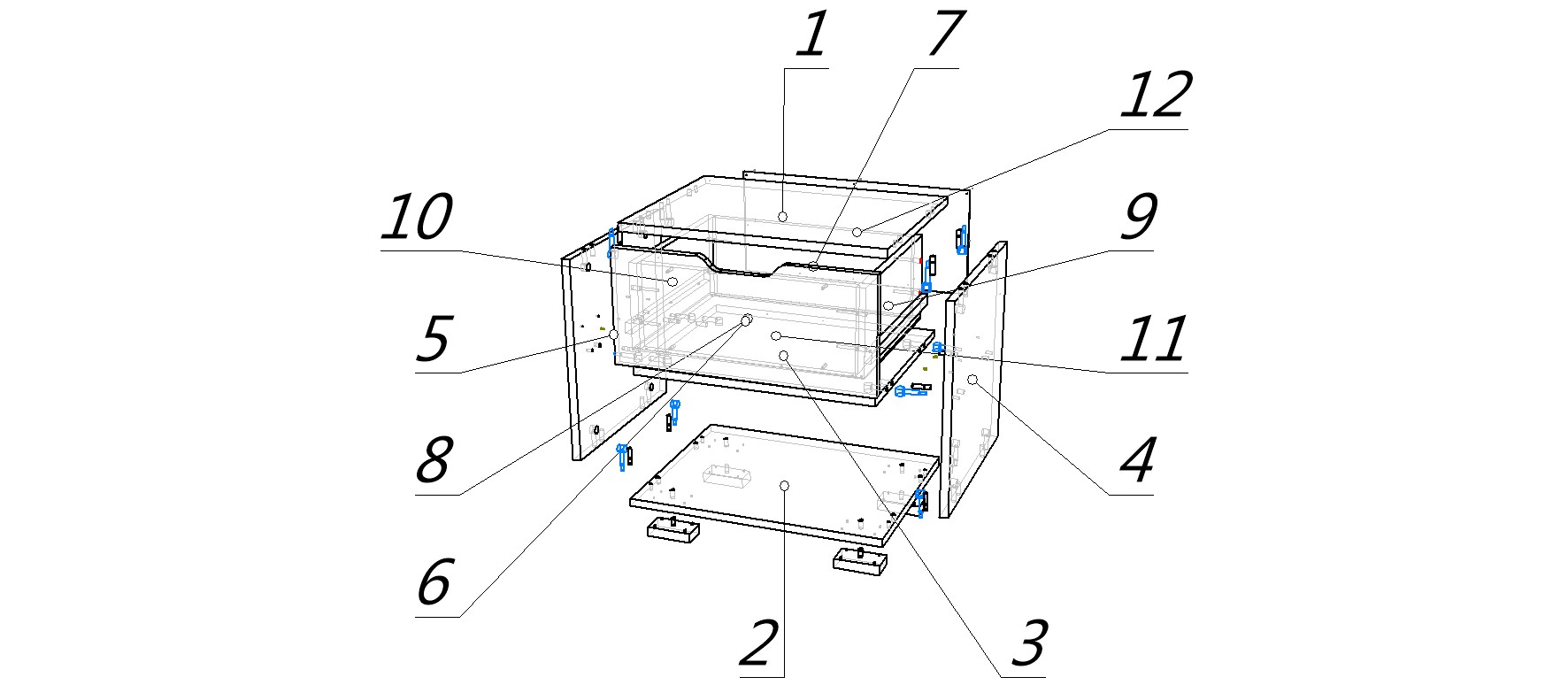 1
7
12
10
9
5
11
8
4
6
2
3