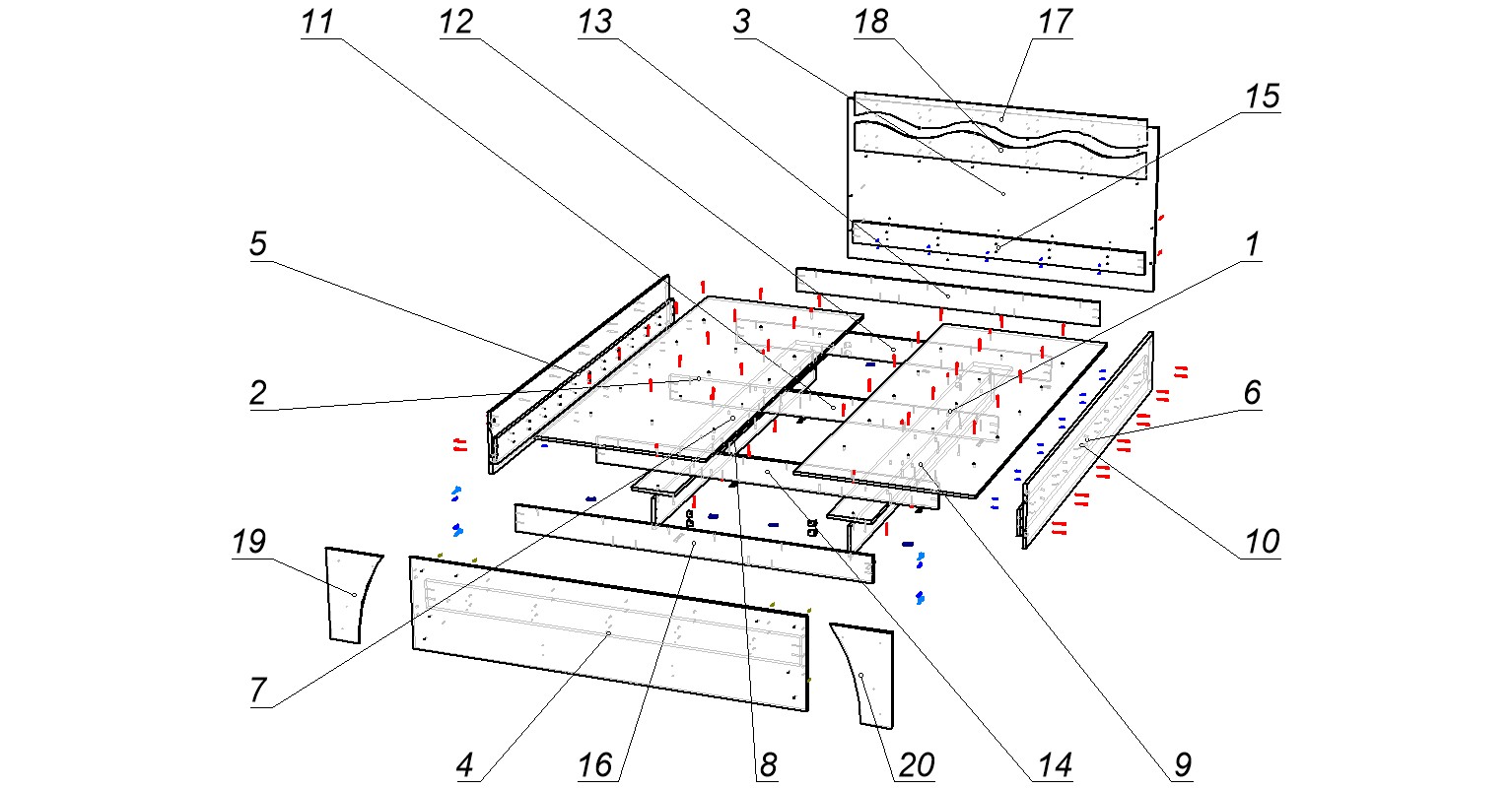 11
12
13
3
18
17
15
5
1
2
6
10
19
7
4
16
8
20
14
9