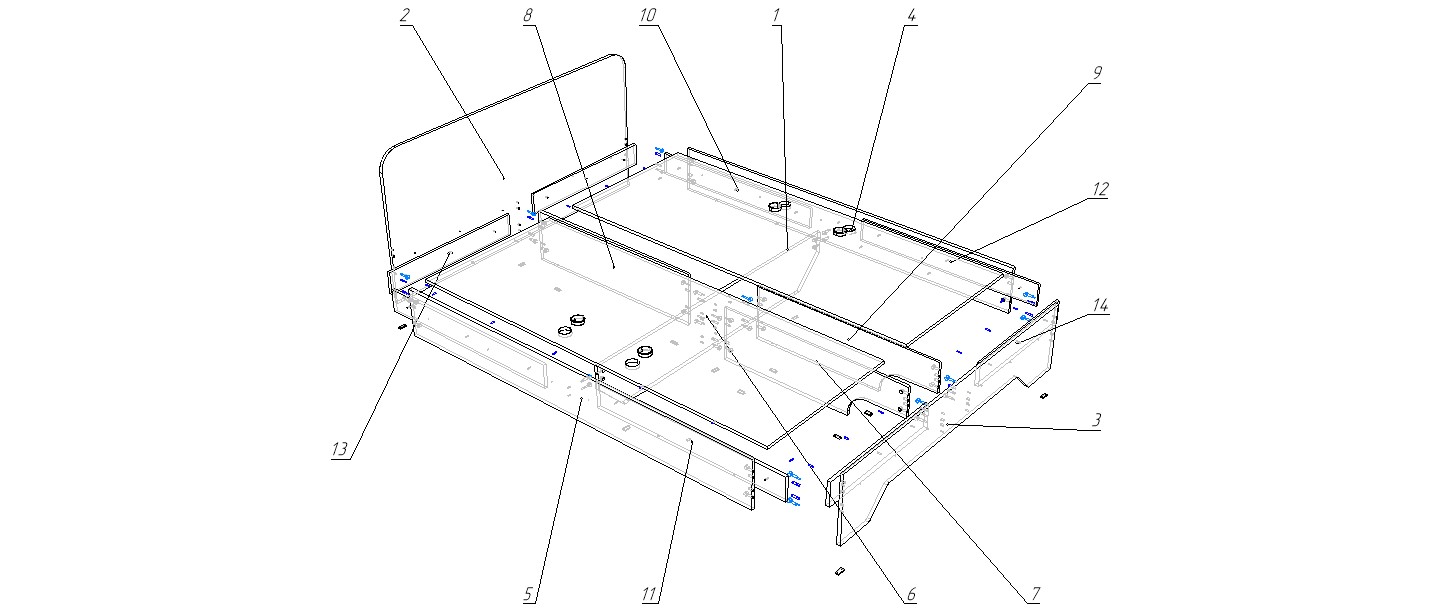 2
8
10
1
4
9
12
14
3
13
5
11
6
7